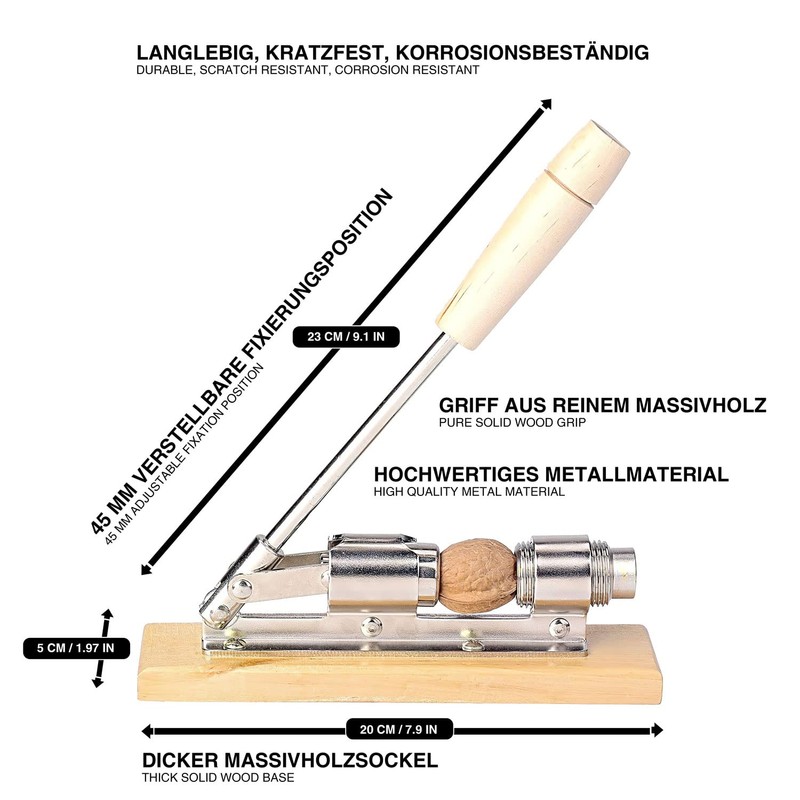 LANGLEBIG, KRATZFEST, KORROSIONSBESTÄNDIG
DURABLE, SCRATCH RESISTANT, CORROSION RESISTANT

45 MM VERSTELLBARE FIXIERUNGSPOSITION
45 MM ADJUSTABLE FIXATION POSITION

23 CM / 9.1 IN

GRIFF AUS REINEM MASSIVHOLZ
PURE SOLID WOOD GRIP

HOCHWERTIGES METALLMATERIAL
HIGH QUALITY METAL MATERIAL

5 CM / 1.97 IN

20 CM / 7.9 IN

DICKER MASSIVHOLZSOCKEL
THICK SOLID WOOD BASE