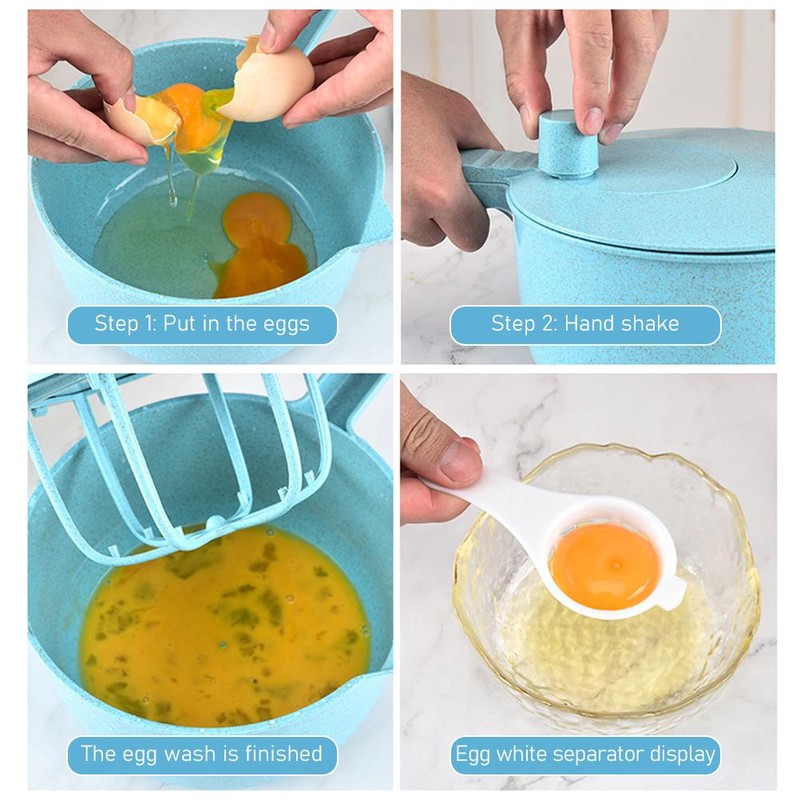 Step 1: Put in the eggs

Step 2: Hand shake

The egg wash is finished

Egg white separator display