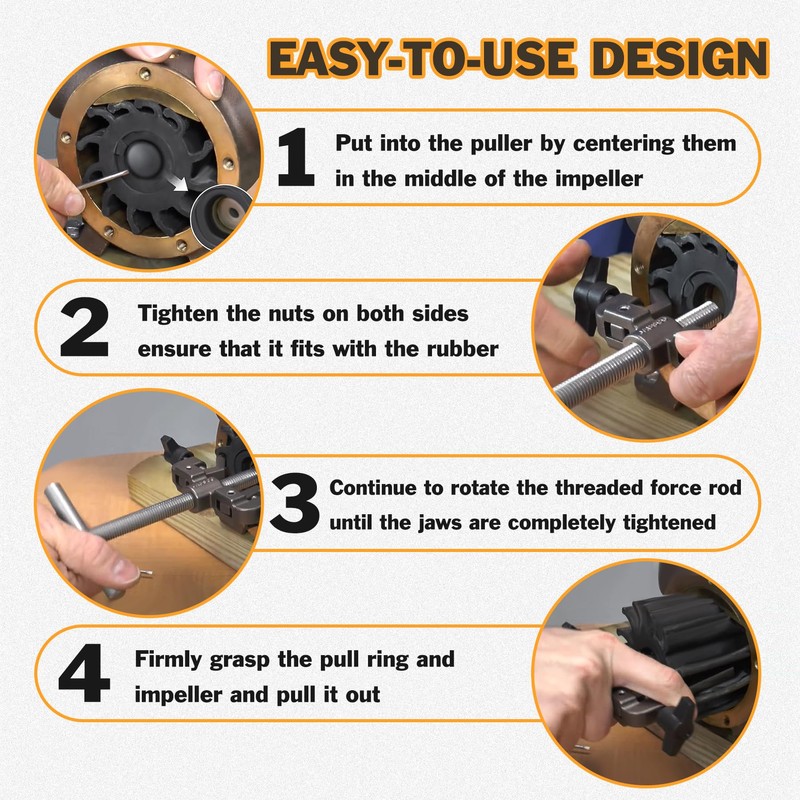 EASY-TO-USE DESIGN

1 Put into the puller by centering them in the middle of the impeller

2 Tighten the nuts on both sides ensure that it fits with the rubber

3 Continue to rotate the threaded force rod until the jaws are completely tightened

4 Firmly grasp the pull ring and impeller and pull it out