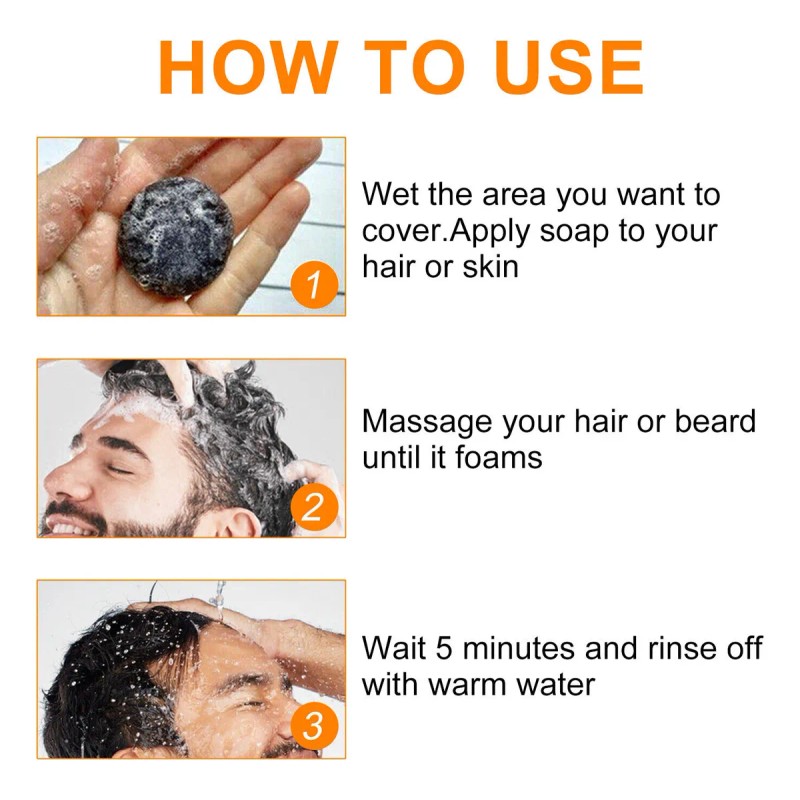 HOW TO USE

1

Wet the area you want to cover.Apply soap to your hair or skin

2

Massage your hair or beard until it foams

3

Wait 5 minutes and rinse off with warm water