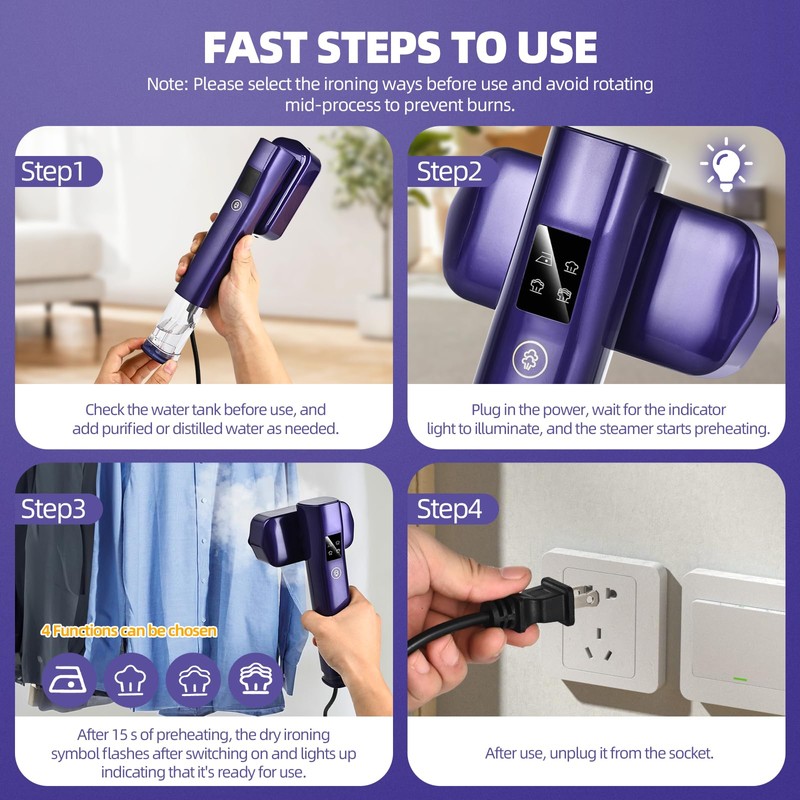 FAST STEPS TO USE

Note: Please select the ironing ways before use and avoid rotating mid-process to prevent burns.

Step1

Check the water tank before use, and add purified or distilled water as needed.

Step2

Plug in the power, wait for the indicator light to illuminate, and the steamer starts preheating.

Step3

4 Functions can be chosen

After 15 s of preheating, the dry ironing symbol flashes after switching on and lights up indicating that it's ready for use.

Step4

After use, unplug it from the socket.