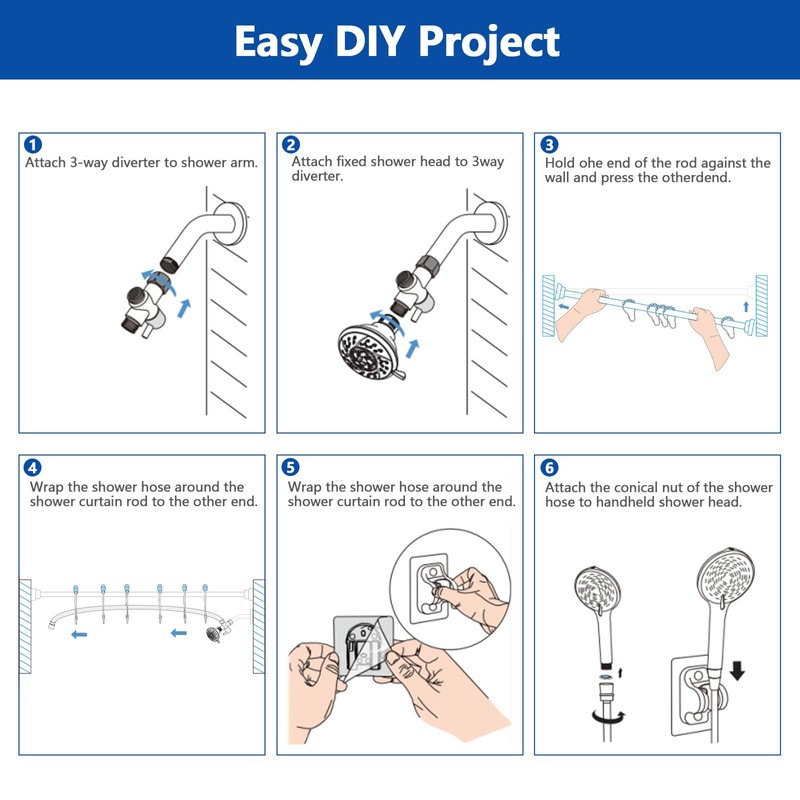 Easy DIY Project

1
Attach 3-way diverter to shower arm.

2
Attach fixed shower head to 3way diverter.

3
Hold ohe end of the rod against the wall and press the otherdend.

4
Wrap the shower hose around the shower curtain rod to the other end.

5
Wrap the shower hose around the shower curtain rod to the other end.

6
Attach the conical nut of the shower hose to handheld shower head.