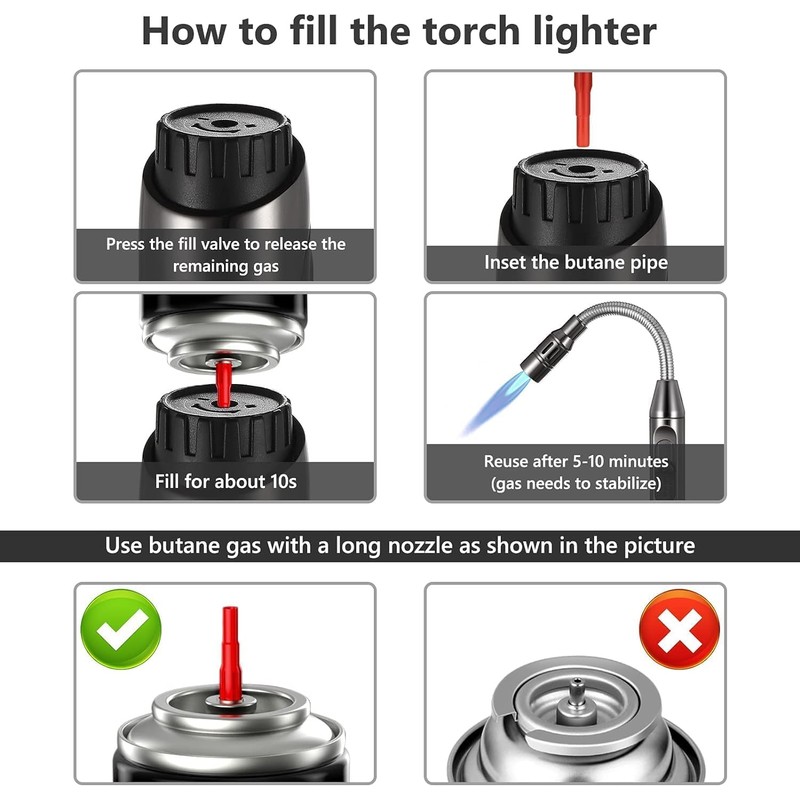 How to fill the torch lighter

Press the fill valve to release the remaining gas

Inset the butane pipe

Fill for about 10s

Reuse after 5-10 minutes (gas needs to stabilize)

Use butane gas with a long nozzle as shown in the picture