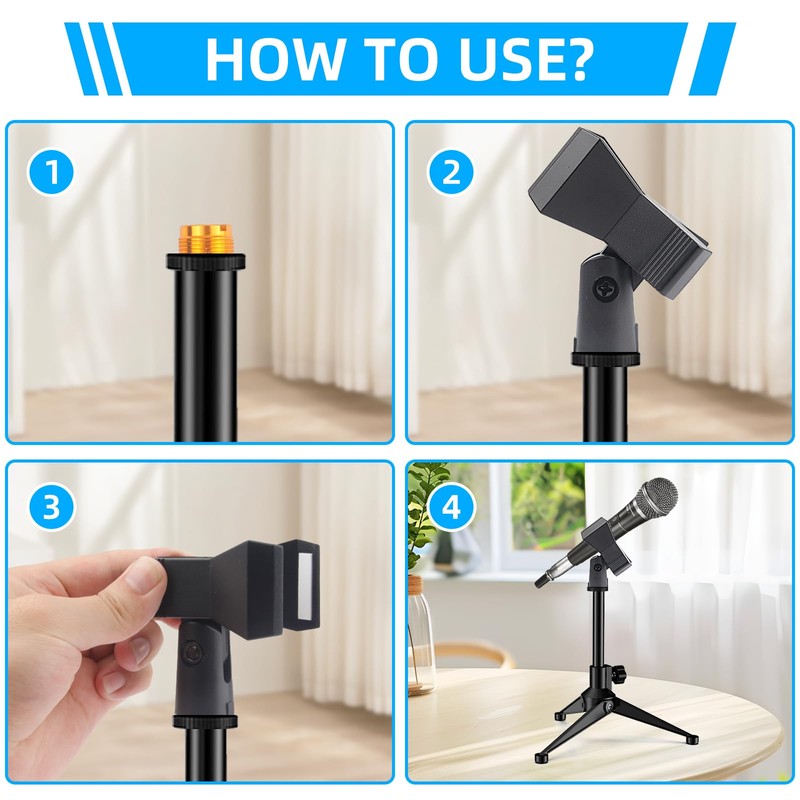 HOW TO USE?

1

2

3

4