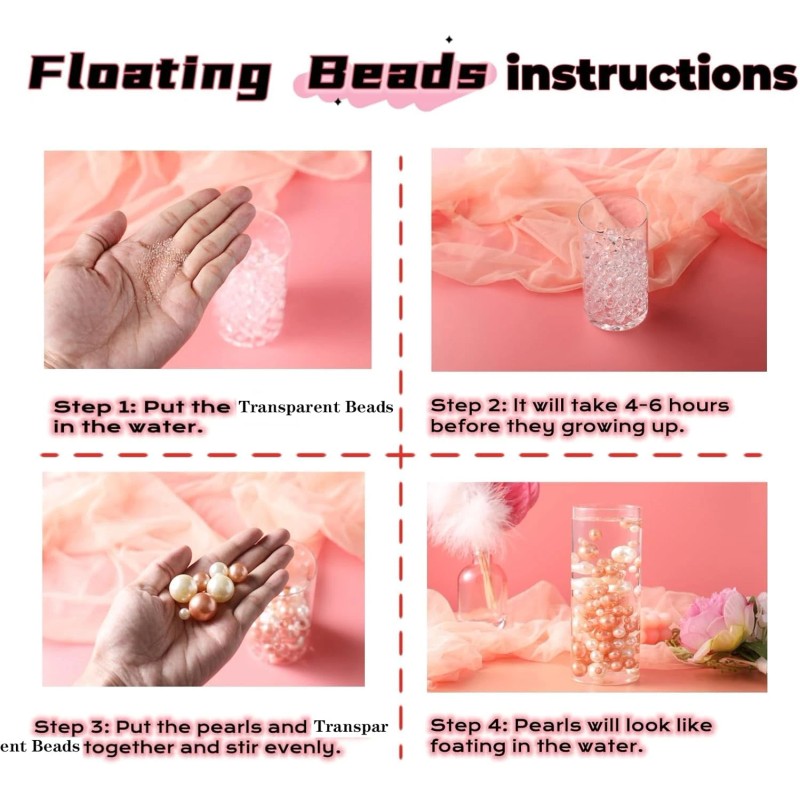 Floating Beads instructions

Step 1: Put the Transparent Beads in the water.

Step 2: It will take 4-6 hours before they growing up.

Step 3: Put the pearls and Transparent Beads together and stir evenly.

Step 4: Pearls will look like foating in the water.