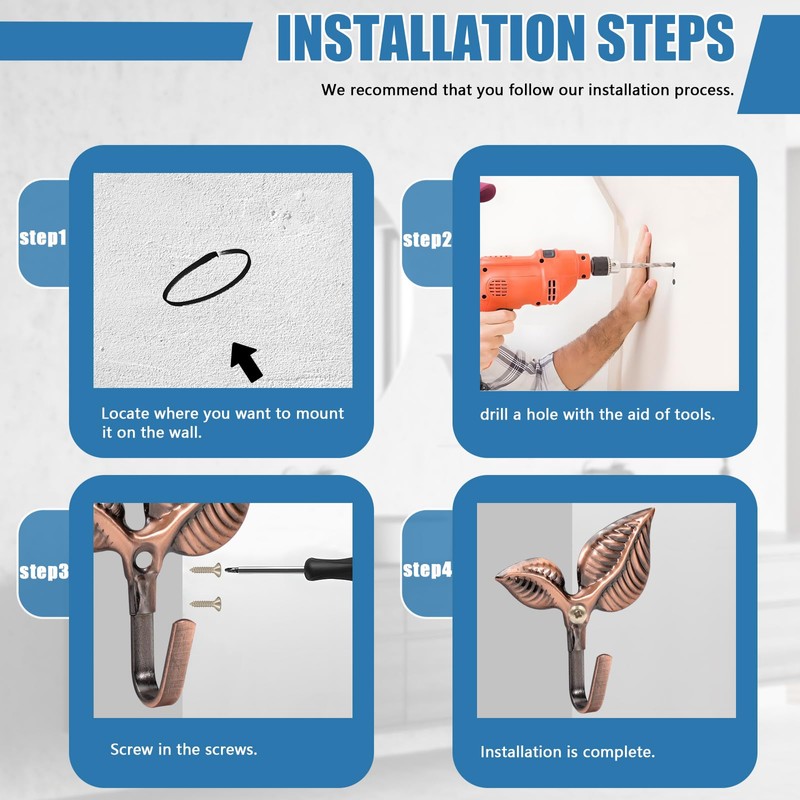 INSTALLATION STEPS

We recommend that you follow our installation process.

step1

Locate where you want to mount it on the wall.

step2

drill a hole with the aid of tools.

step3

Screw in the screws.

step4

Installation is complete.