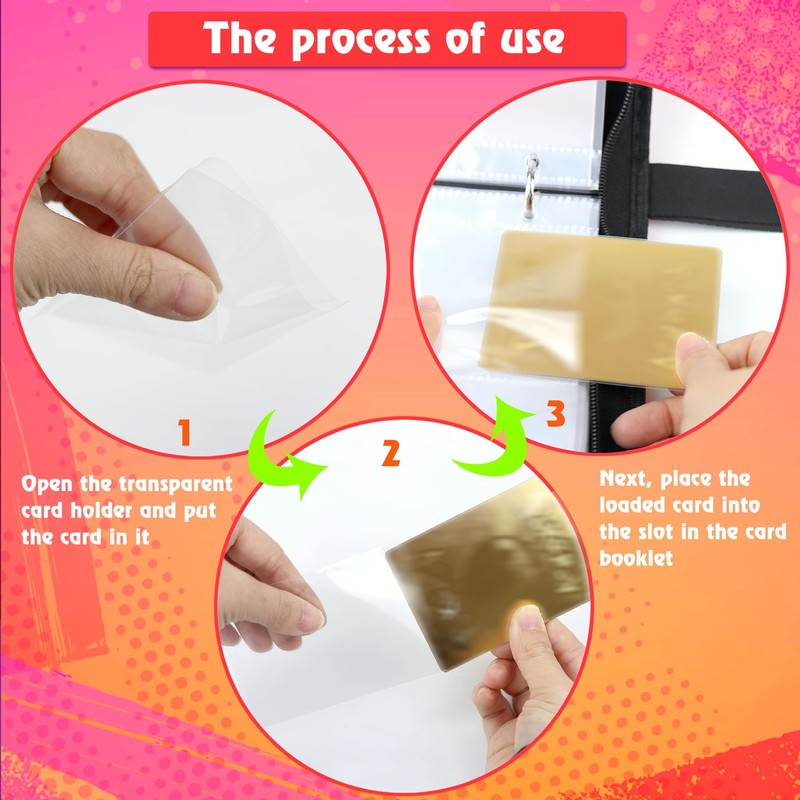 The process of use

1

2

3

Open the transparent card holder and put the card in it

Next, place the loaded card into the slot in the card booklet