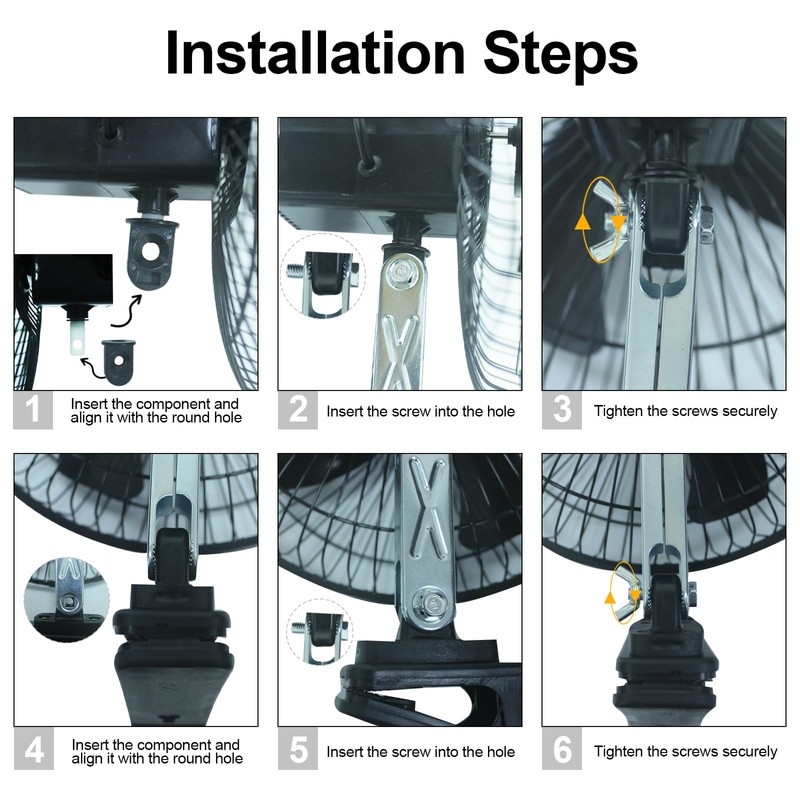 Installation Steps

1 Insert the component and align it with the round hole

2 Insert the screw into the hole

3 Tighten the screws securely

4 Insert the component and align it with the round hole

5 Insert the screw into the hole

6 Tighten the screws securely