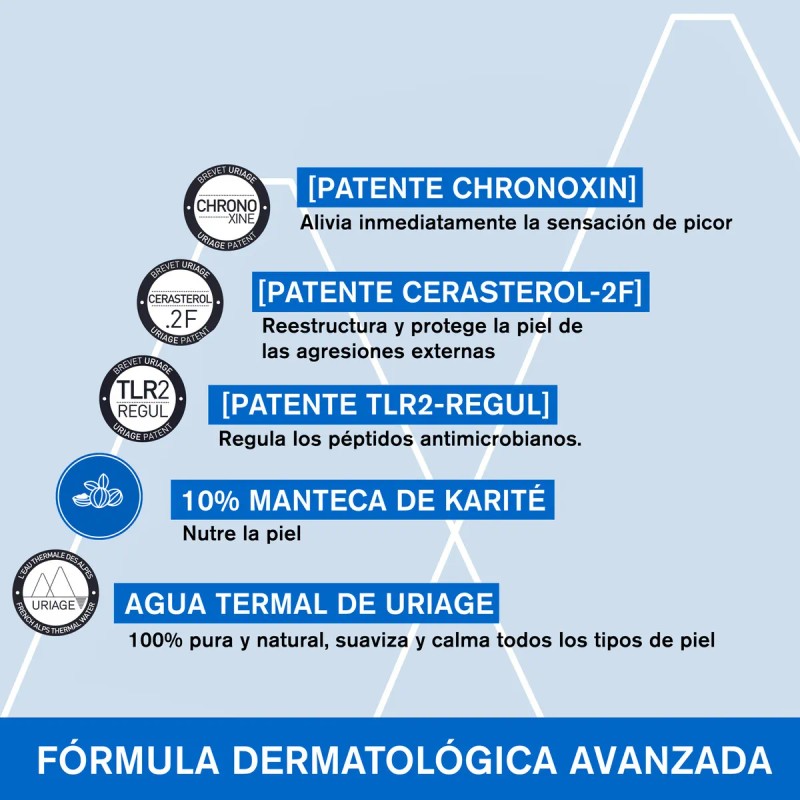 BREVET URIAGE
CHRONO
XINE
URIAGE PATENT

[PATENTE CHRONOXIN]
Alivia inmediatamente la sensación de picor

BREVET URIAGE
CERASTEROL
.2F
URIAGE PATENT

[PATENTE CERASTEROL-2F]
Reestructura y protege la piel de las agresiones externas

BREVET URIAGE
TLR2
REGUL
URIAGE PATENT

[PATENTE TLR2-REGUL]
Regula los péptidos antimicrobianos.

10% MANTECA DE KARITÉ
Nutre la piel

L'EAU THERMALE DES ALPES
URIAGE
FRENCH ALPS THERMAL WATER

AGUA TERMAL DE URIAGE
100% pura y natural, suaviza y calma todos los tipos de piel

FÓRMULA DERMATOLÓGICA AVANZADA