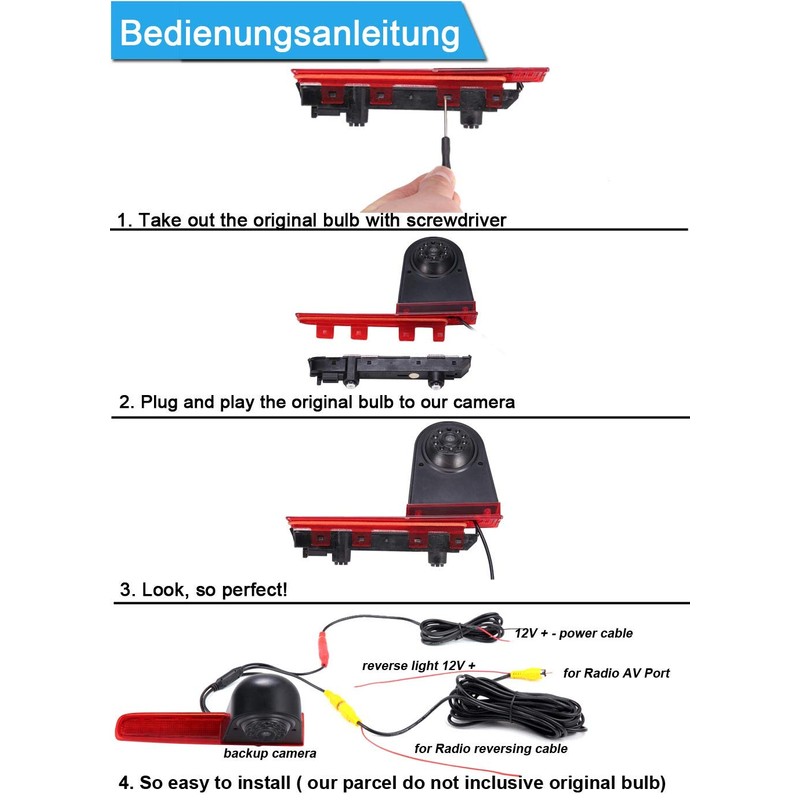 Bedienungsanleitung

1. Take out the original bulb with screwdriver

2. Plug and play the original bulb to our camera

3. Look, so perfect!

12V + - power cable

reverse light 12V +

for Radio AV Port

backup camera

for Radio reversing cable

4. So easy to install ( our parcel do not inclusive original bulb)