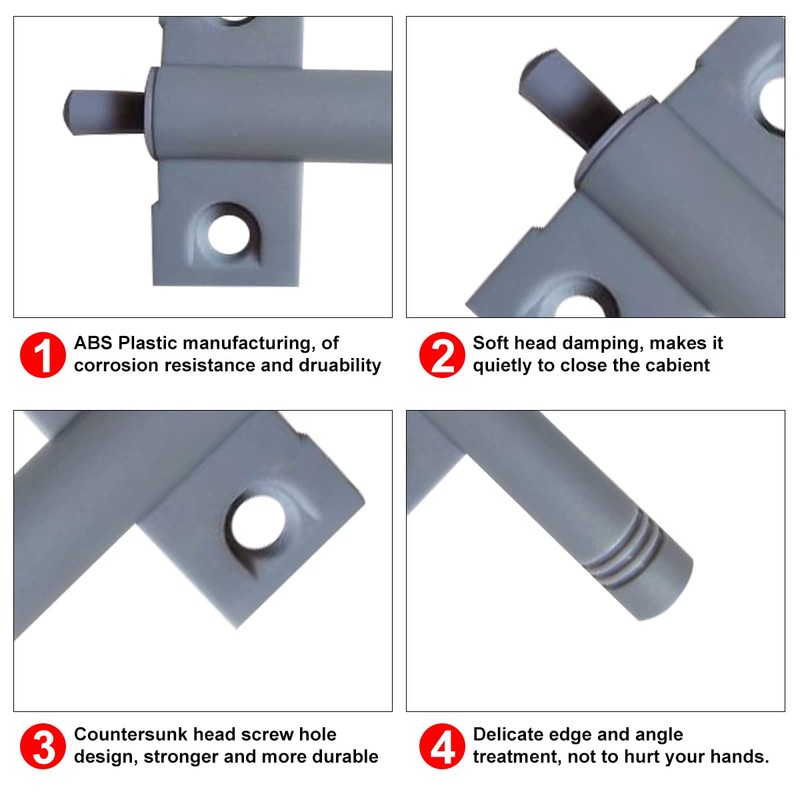 1 ABS Plastic manufacturing, of corrosion resistance and druability

2 Soft head damping, makes it quietly to close the cabient

3 Countersunk head screw hole design, stronger and more durable

4 Delicate edge and angle treatment, not to hurt your hands.