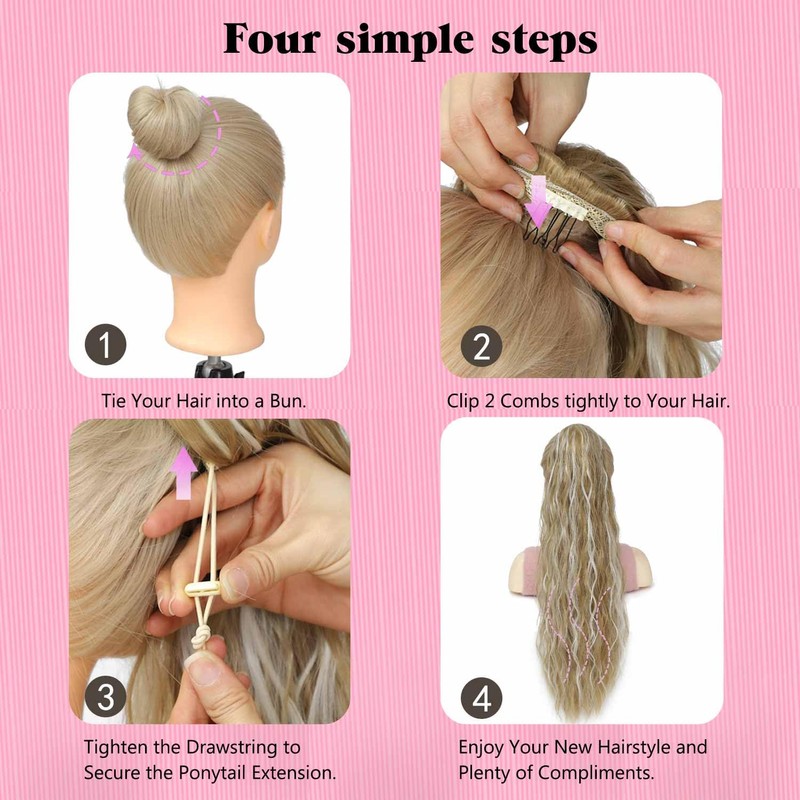 Four simple steps

1

Tie Your Hair into a Bun.

2

Clip 2 Combs tightly to Your Hair.

3

Tighten the Drawstring to Secure the Ponytail Extension.

4

Enjoy Your New Hairstyle and Plenty of Compliments.