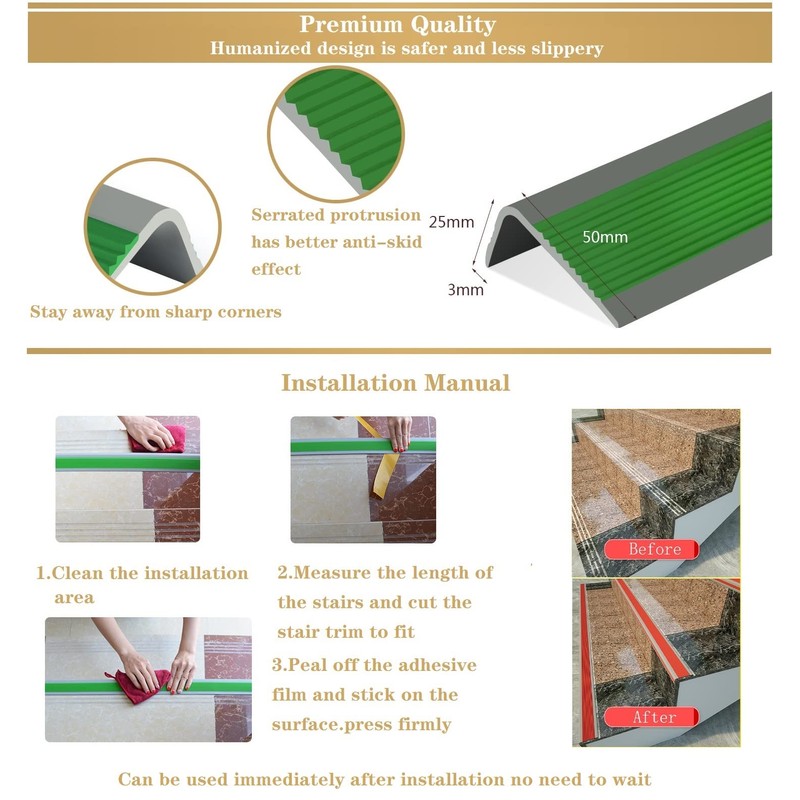 Premium Quality
Humanized design is safer and less slippery

Stay away from sharp corners

Serrated protrusion has better anti-skid effect

25mm
50mm
3mm

Installation Manual

1.Clean the installation area

2.Measure the length of the stairs and cut the stair trim to fit

3.Peal off the adhesive film and stick on the surface.press firmly

Before

After

Can be used immediately after installation no need to wait