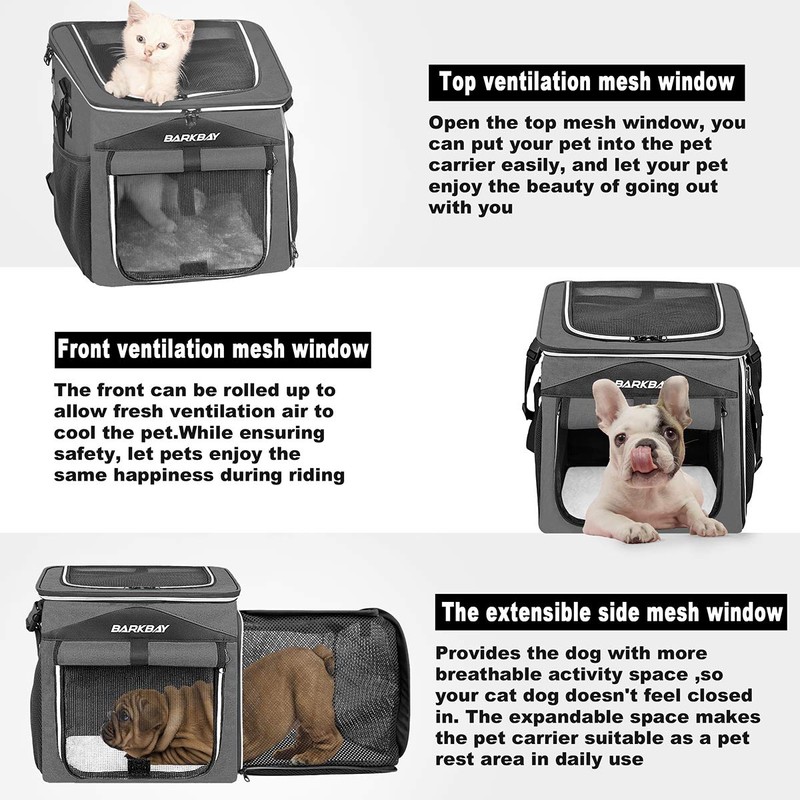 BARKBAY

Top ventilation mesh window

Open the top mesh window, you can put your pet into the pet carrier easily, and let your pet enjoy the beauty of going out with you

Front ventilation mesh window

The front can be rolled up to allow fresh ventilation air to cool the pet.While ensuring safety, let pets enjoy the same happiness during riding

BARKBA

BARKBAY

The extensible side mesh window

Provides the dog with more breathable activity space ,so your cat dog doesn't feel closed in. The expandable space makes the pet carrier suitable as a pet rest area in daily use