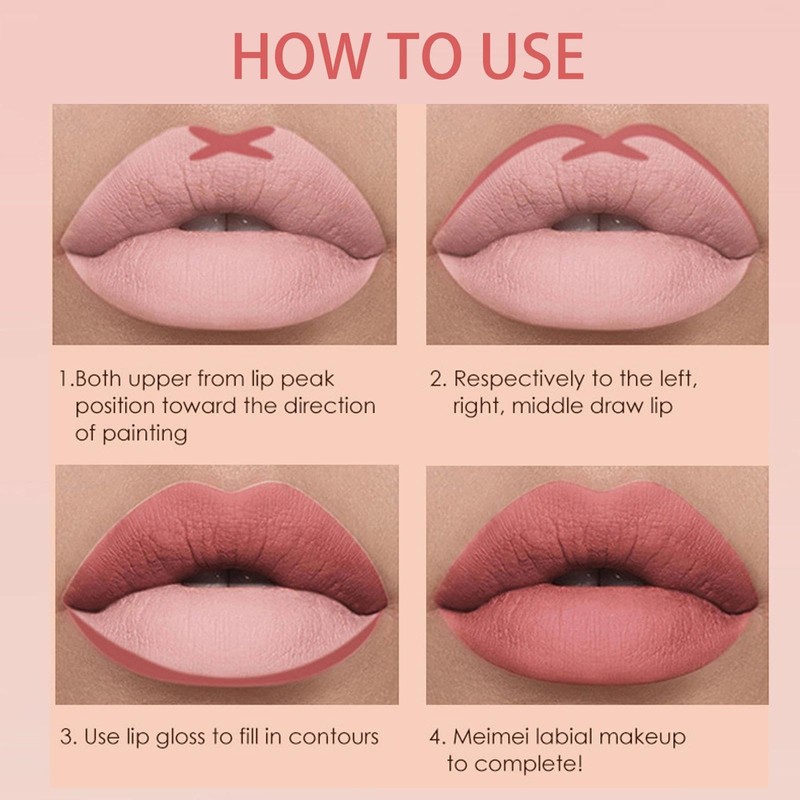 HOW TO USE

1.Both upper from lip peak position toward the direction of painting

2. Respectively to the left, right, middle draw lip

3. Use lip gloss to fill in contours

4. Meimei labial makeup to complete!