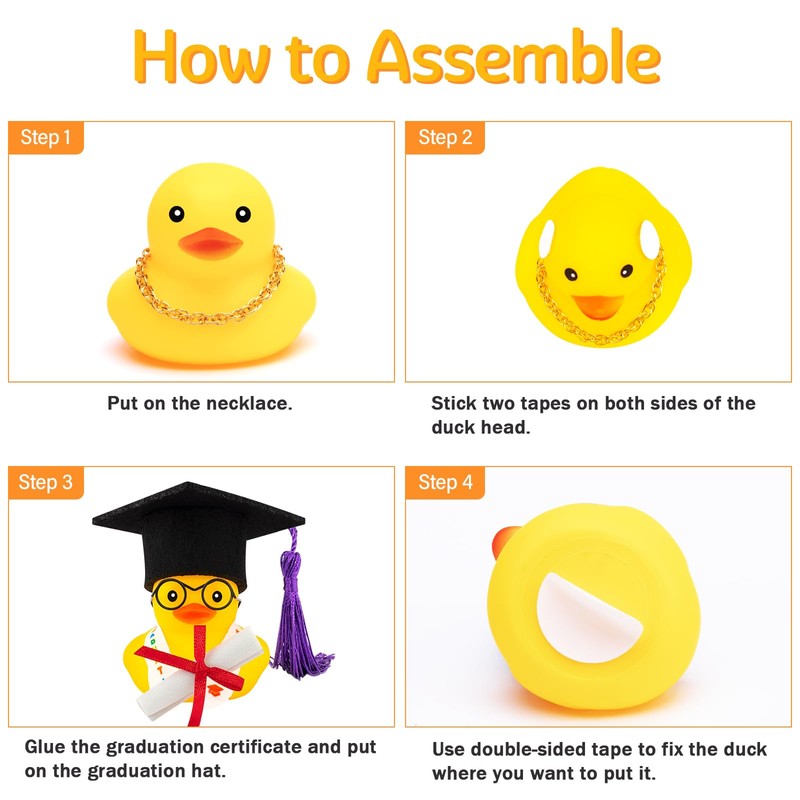 How to Assemble

Step 1

Put on the necklace.

Step 2

Stick two tapes on both sides of the duck head.

Step 3

Glue the graduation certificate and put on the graduation hat.

Step 4

Use double-sided tape to fix the duck where you want to put it.