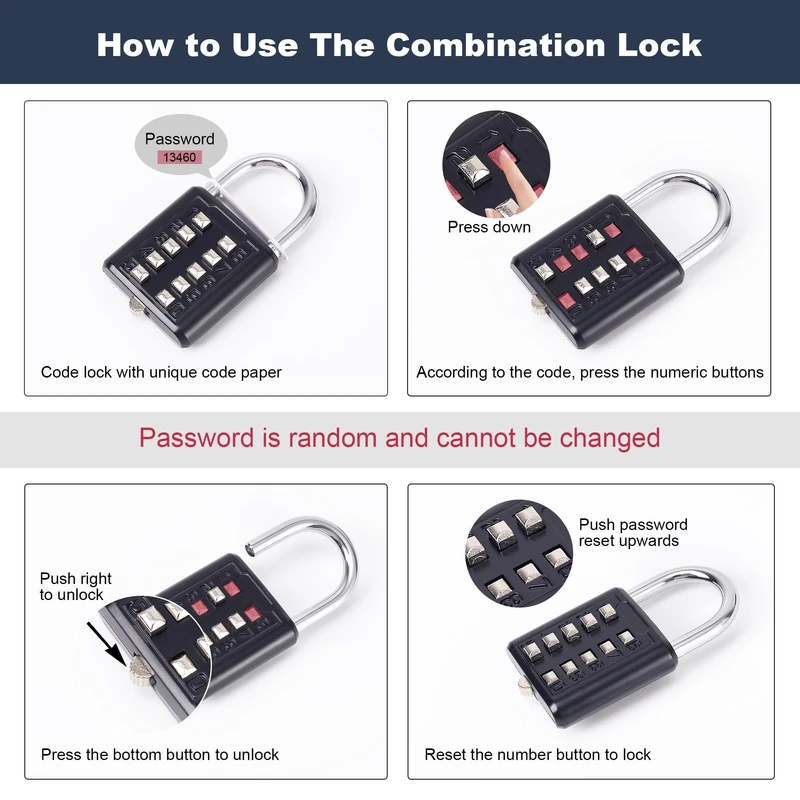 How to Use The Combination Lock

Password
13460

Code lock with unique code paper

Press down

According to the code, press the numeric buttons

Password is random and cannot be changed

Push right to unlock

Press the bottom button to unlock

Push password reset upwards

Reset the number button to lock