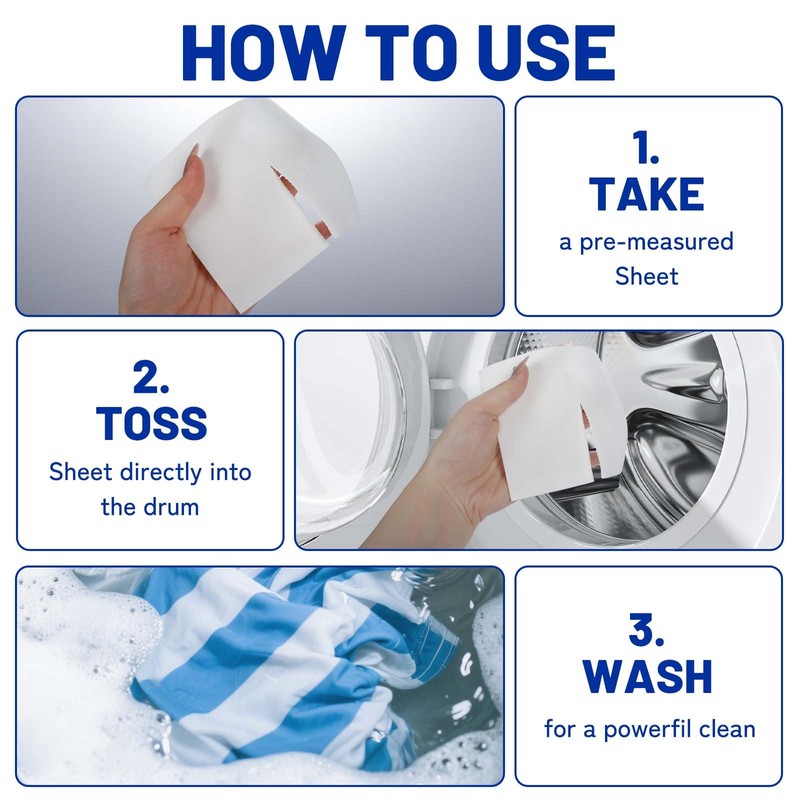 HOW TO USE

1.
TAKE
a pre-measured Sheet

2.
TOSS
Sheet directly into the drum

3.
WASH
for a powerfil clean