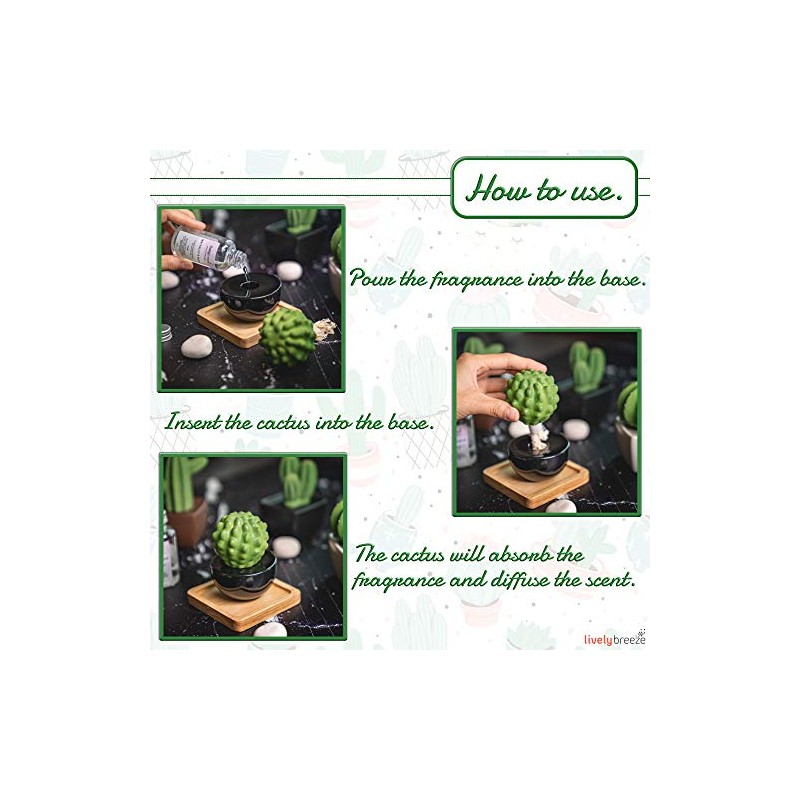 How to use.

Pour the fragrance into the base.

Insert the cactus into the base.

The cactus will absorb the fragrance and diffuse the scent.

livelybreeze