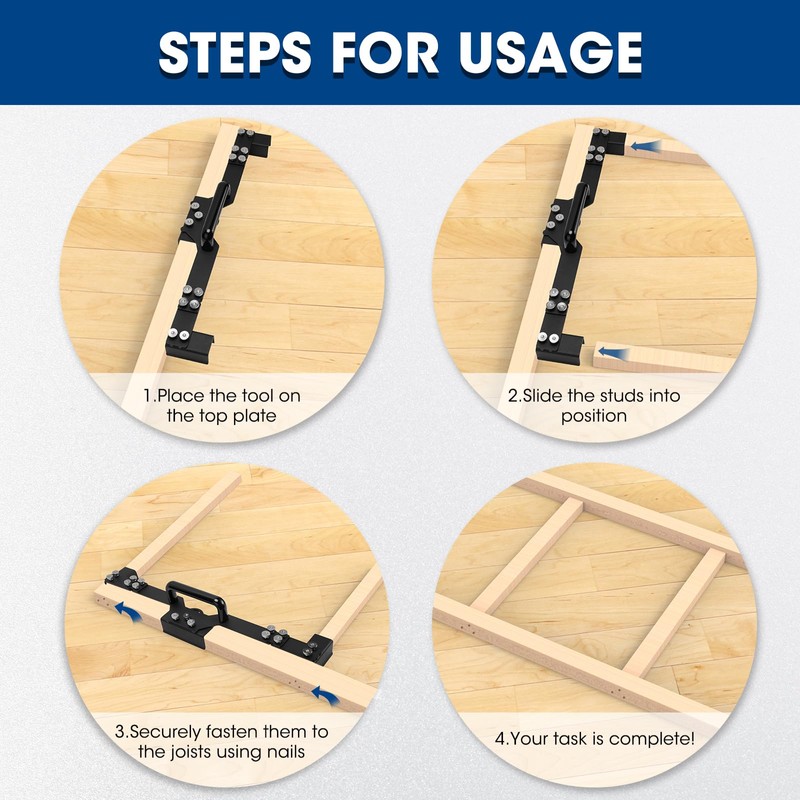 STEPS FOR USAGE

1.Place the tool on the top plate

2.Slide the studs into position

3.Securely fasten them to the joists using nails

4.Your task is complete!