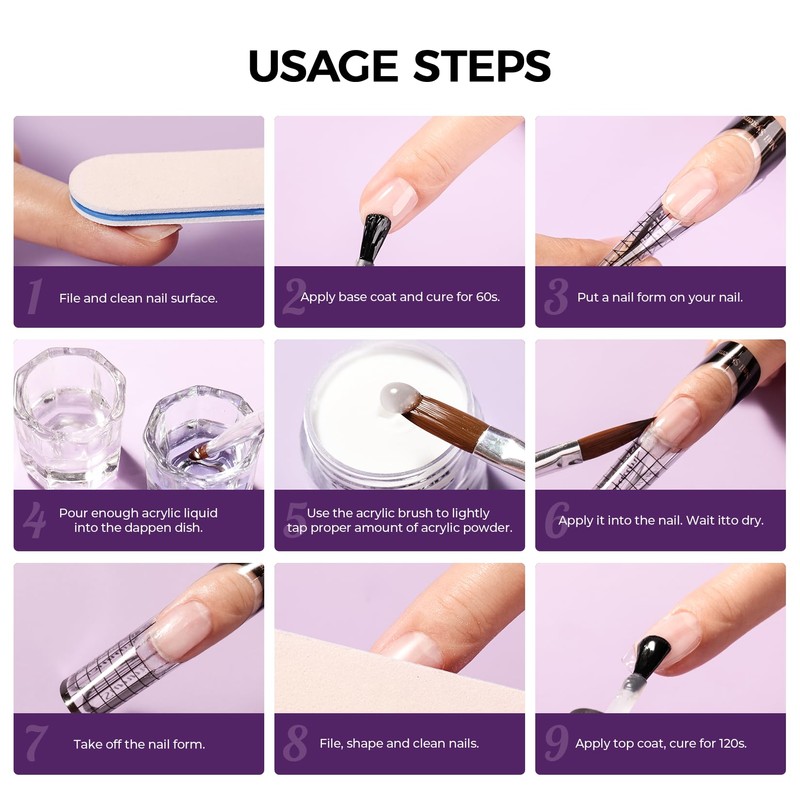 USAGE STEPS

1 File and clean nail surface.

2 Apply base coat and cure for 60s.

3 Put a nail form on your nail.

4 Pour enough acrylic liquid into the dappen dish.

5 Use the acrylic brush to lightly tap proper amount of acrylic powder.

6 Apply it into the nail. Wait itto dry.

7 Take off the nail form.

8 File, shape and clean nails.

9 Apply top coat, cure for 120s.