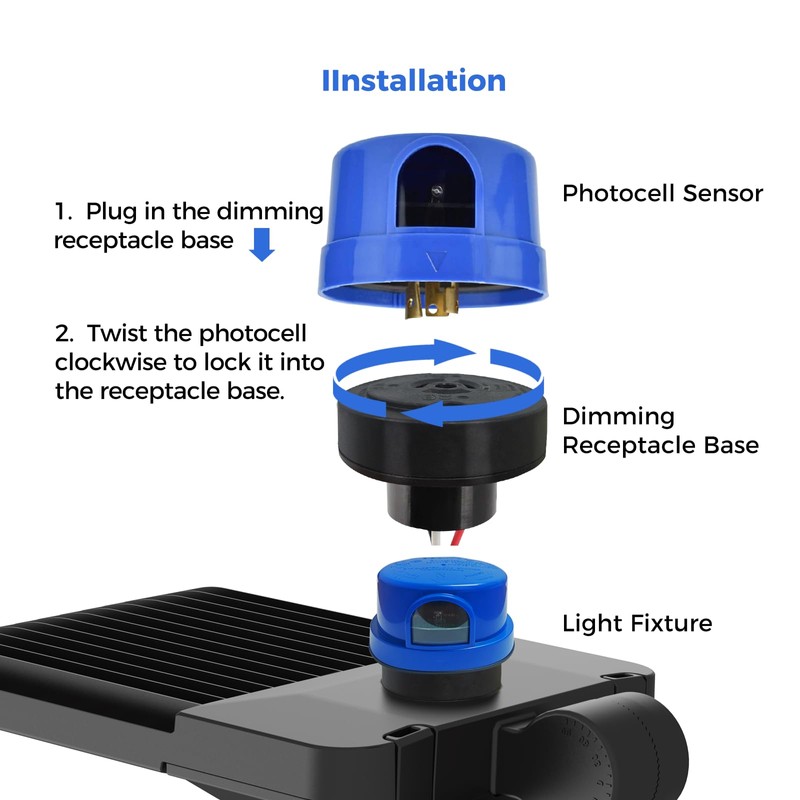 IInstallation

1. Plug in the dimming receptacle base

2. Twist the photocell clockwise to lock it into the receptacle base.

Photocell Sensor

Dimming Receptacle Base

Light Fixture