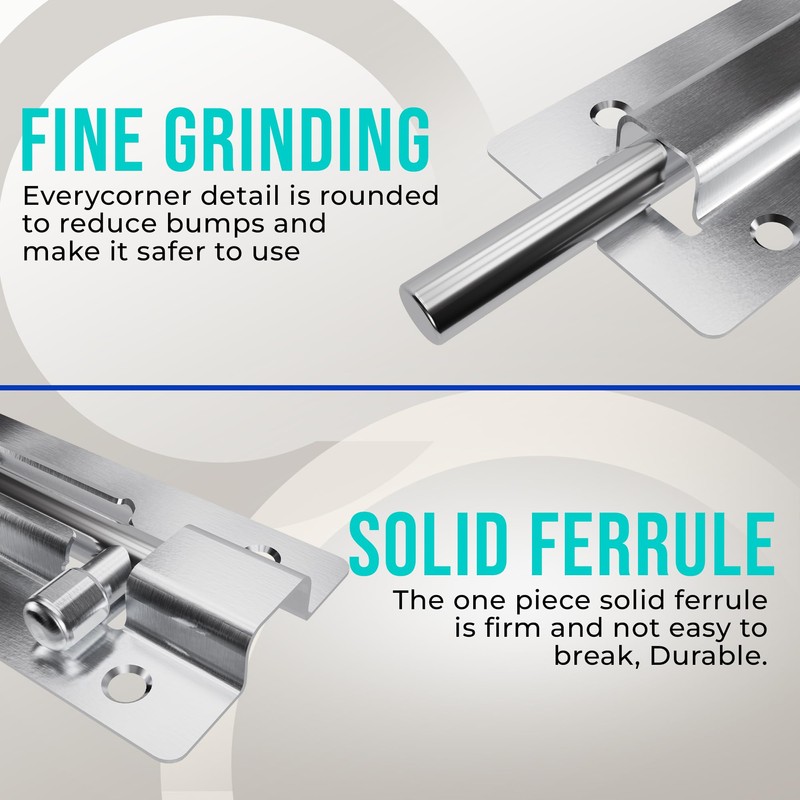 FINE GRINDING
Everycorner detail is rounded to reduce bumps and make it safer to use

SOLID FERRULE
The one piece solid ferrule is firm and not easy to break, Durable.