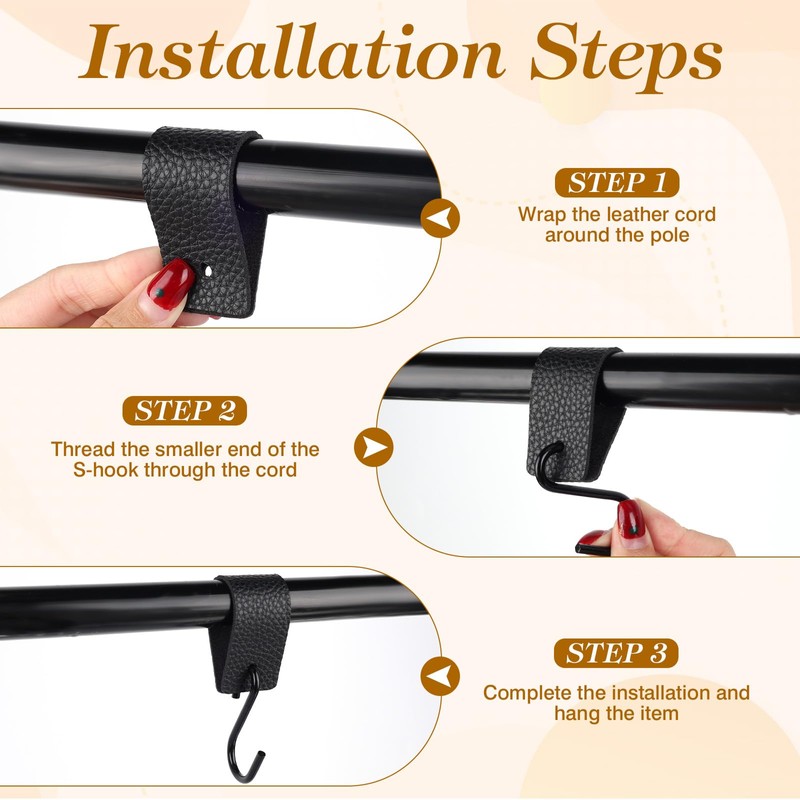 Installation Steps

STEP 1
Wrap the leather cord around the pole

STEP 2
Thread the smaller end of the S-hook through the cord

STEP 3
Complete the installation and hang the item