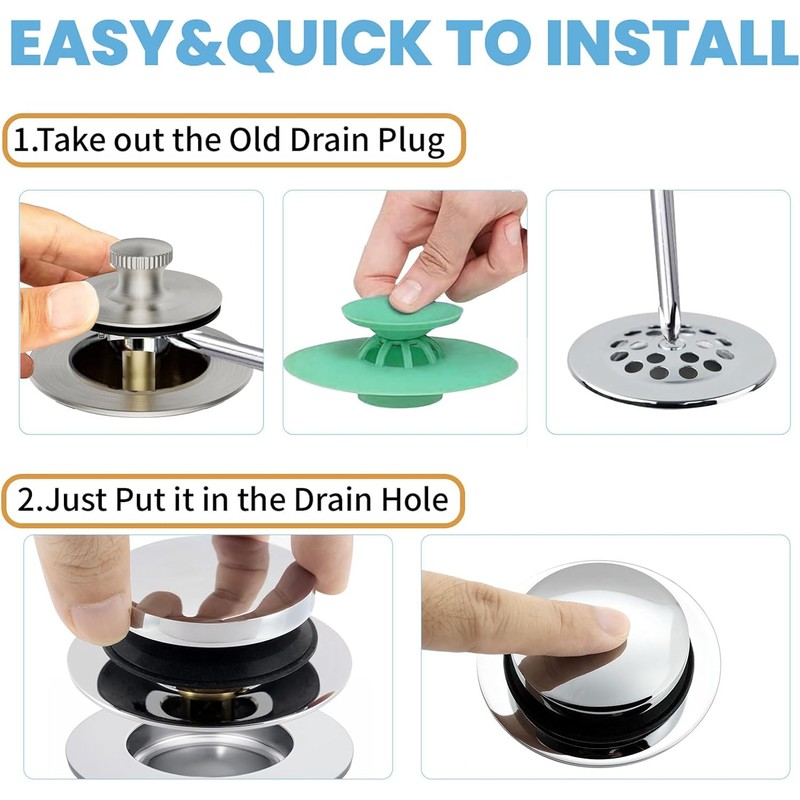 EASY&QUICK TO INSTALL

1.Take out the Old Drain Plug

2.Just Put it in the Drain Hole