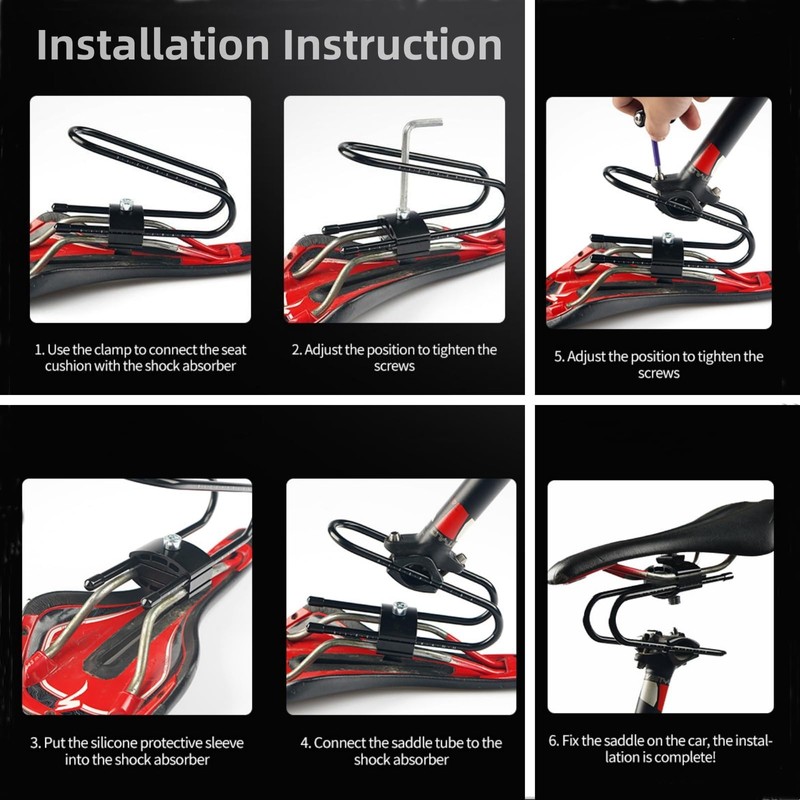 Installation Instruction

1. Use the clamp to connect the seat cushion with the shock absorber

2. Adjust the position to tighten the screws

5. Adjust the position to tighten the screws

3. Put the silicone protective sleeve into the shock absorber

4. Connect the saddle tube to the shock absorber

6. Fix the saddle on the car, the installation is complete!