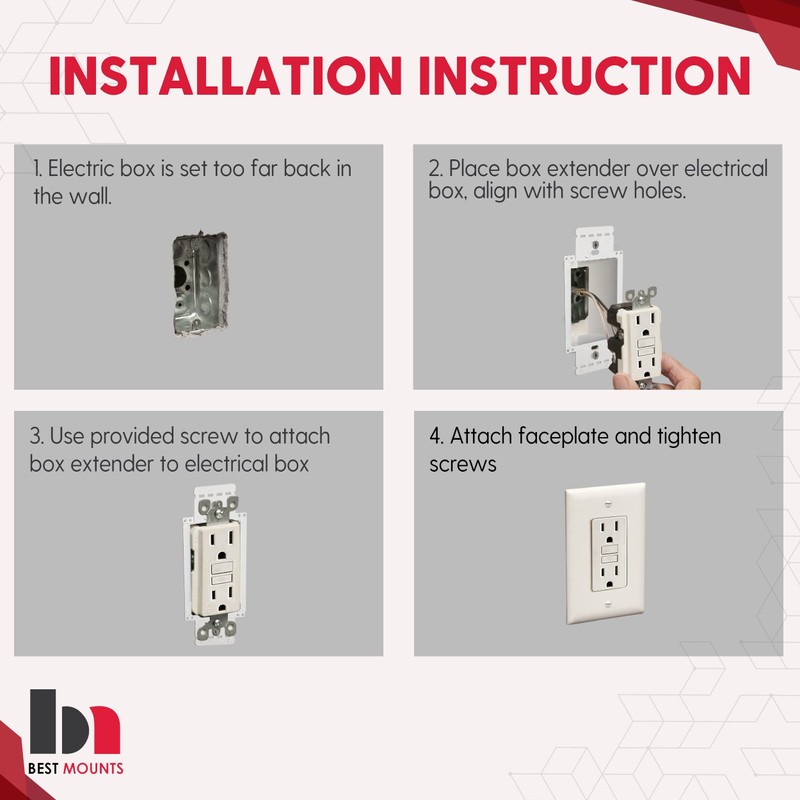 INSTALLATION INSTRUCTION

1. Electric box is set too far back in the wall.

2. Place box extender over electrical box, align with screw holes.

3. Use provided screw to attach box extender to electrical box

4. Attach faceplate and tighten screws

BEST MOUNTS