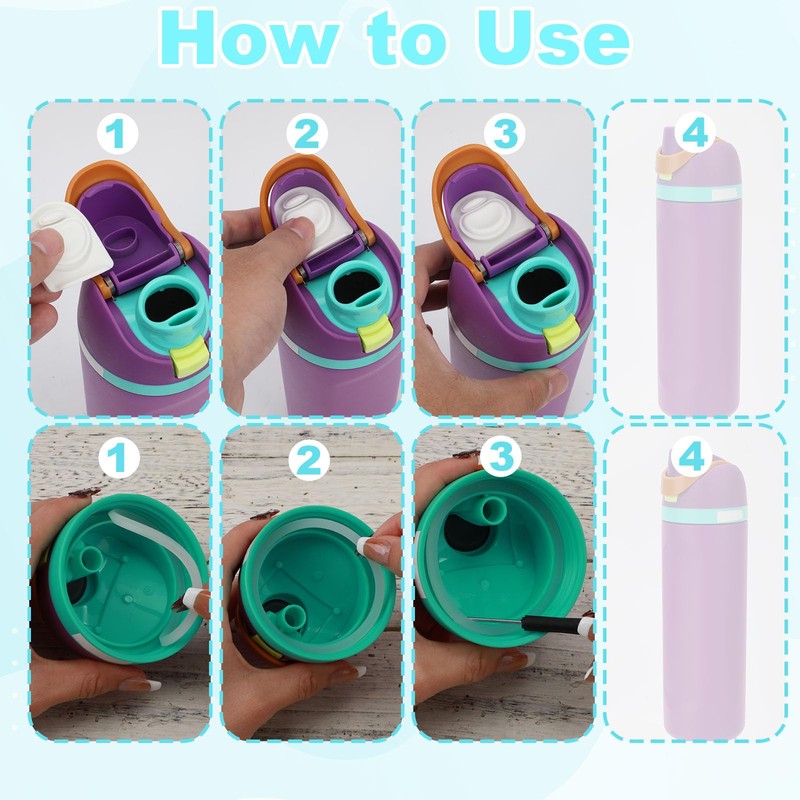 How to Use

1

2

3

4

1

2

3

4