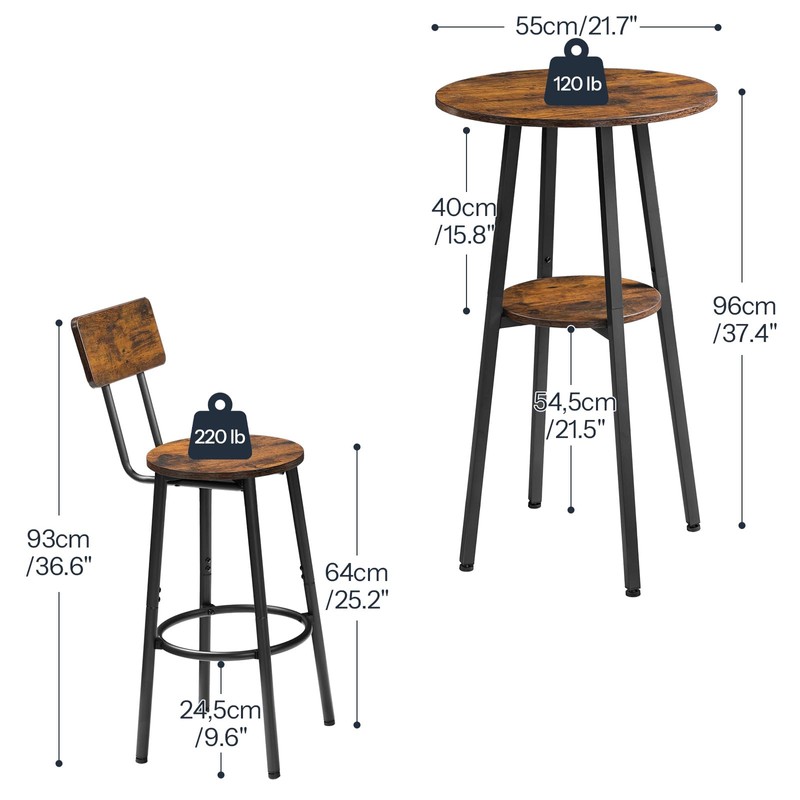 55cm/21.7"

120 lb

40cm /15.8"

96cm /37.4"

54,5cm /21.5"

220 lb

93cm /36.6"

64cm /25.2"

24,5cm /9.6"