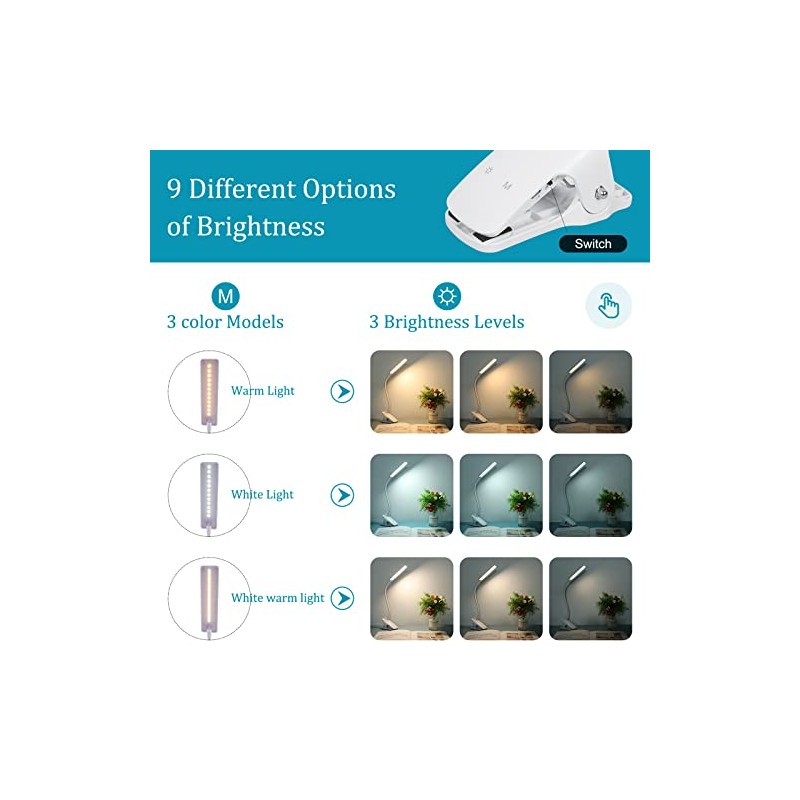 9 Different Options of Brightness

M

Switch

M

3 color Models

3 Brightness Levels

Warm Light

White Light

White warm light