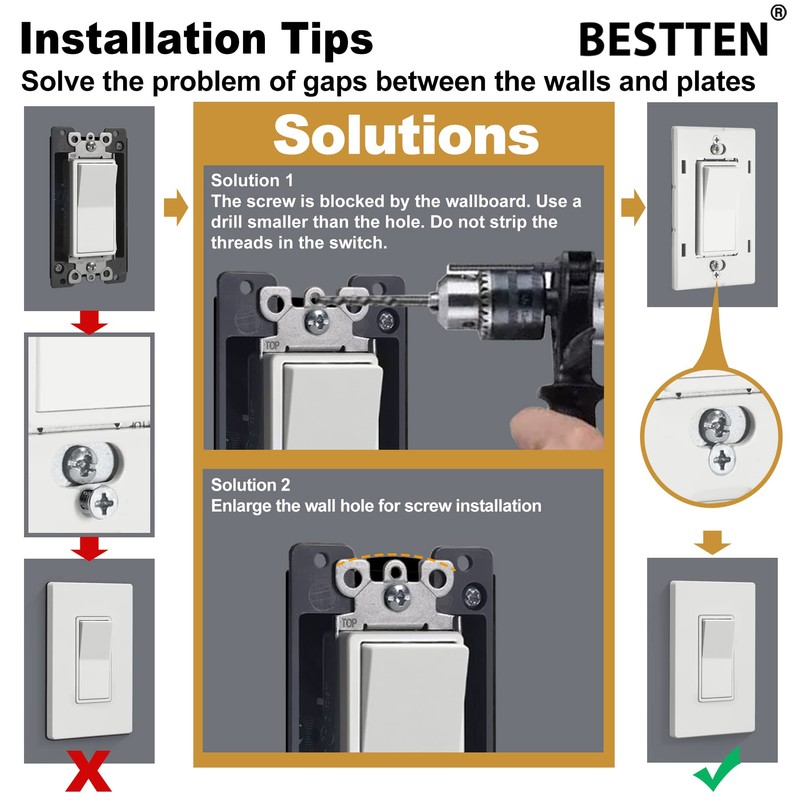 Installation Tips

BESTTEN®

Solve the problem of gaps between the walls and plates

Solutions

Solution 1
The screw is blocked by the wallboard. Use a drill smaller than the hole. Do not strip the threads in the switch.

TOP

Solution 2
Enlarge the wall hole for screw installation

TOP