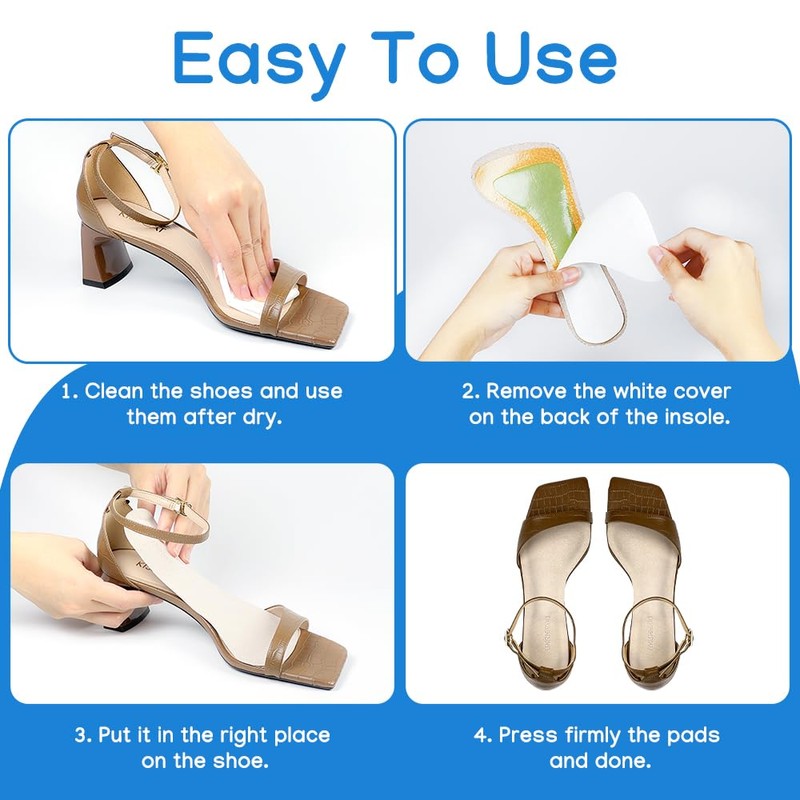 Easy To Use

1. Clean the shoes and use them after dry.

2. Remove the white cover on the back of the insole.

3. Put it in the right place on the shoe.

4. Press firmly the pads and done.