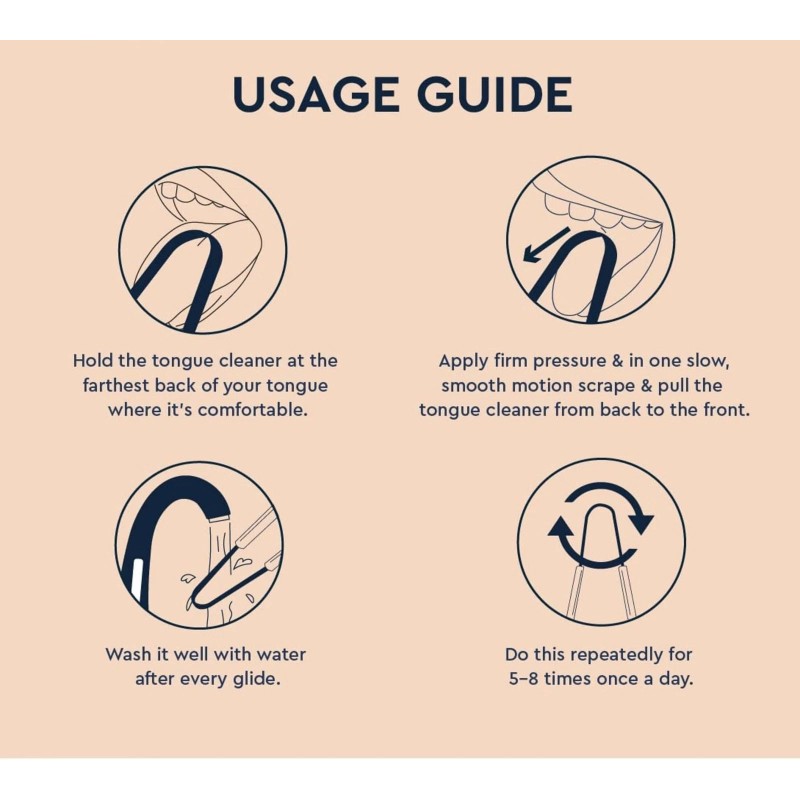 USAGE GUIDE

Hold the tongue cleaner at the farthest back of your tongue where it's comfortable.

Apply firm pressure & in one slow, smooth motion scrape & pull the tongue cleaner from back to the front.

Wash it well with water after every glide.

Do this repeatedly for 5–8 times once a day.