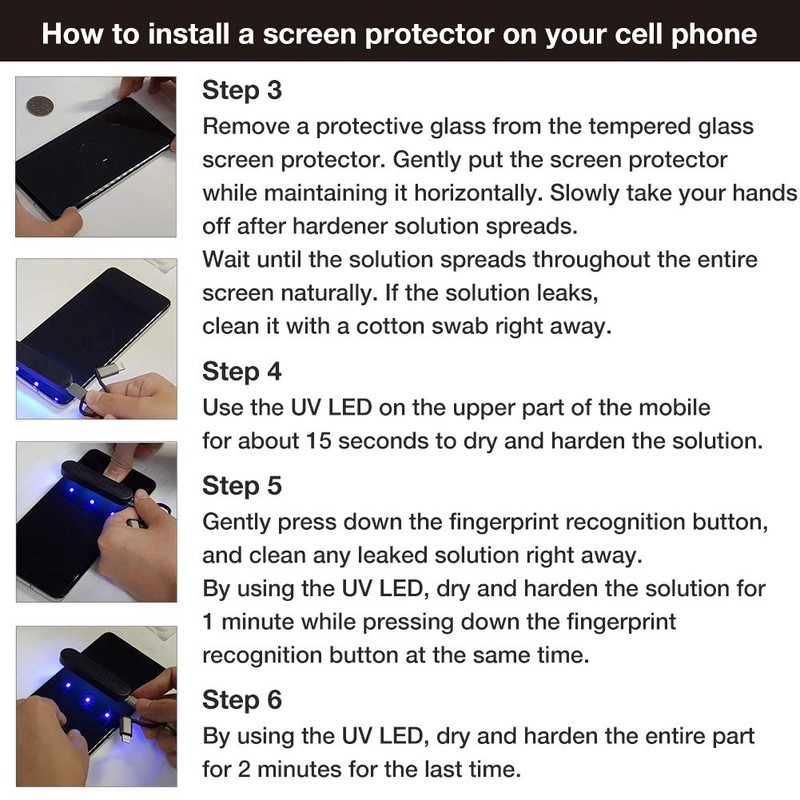 How to install a screen protector on your cell phone

Step 3
Remove a protective glass from the tempered glass screen protector. Gently put the screen protector while maintaining it horizontally. Slowly take your hands off after hardener solution spreads.
Wait until the solution spreads throughout the entire screen naturally. If the solution leaks,
clean it with a cotton swab right away.

Step 4
Use the UV LED on the upper part of the mobile
for about 15 seconds to dry and harden the solution.

Step 5
Gently press down the fingerprint recognition button, and clean any leaked solution right away.
By using the UV LED, dry and harden the solution for 1 minute while pressing down the fingerprint recognition button at the same time.

Step 6
By using the UV LED, dry and harden the entire part for 2 minutes for the last time.