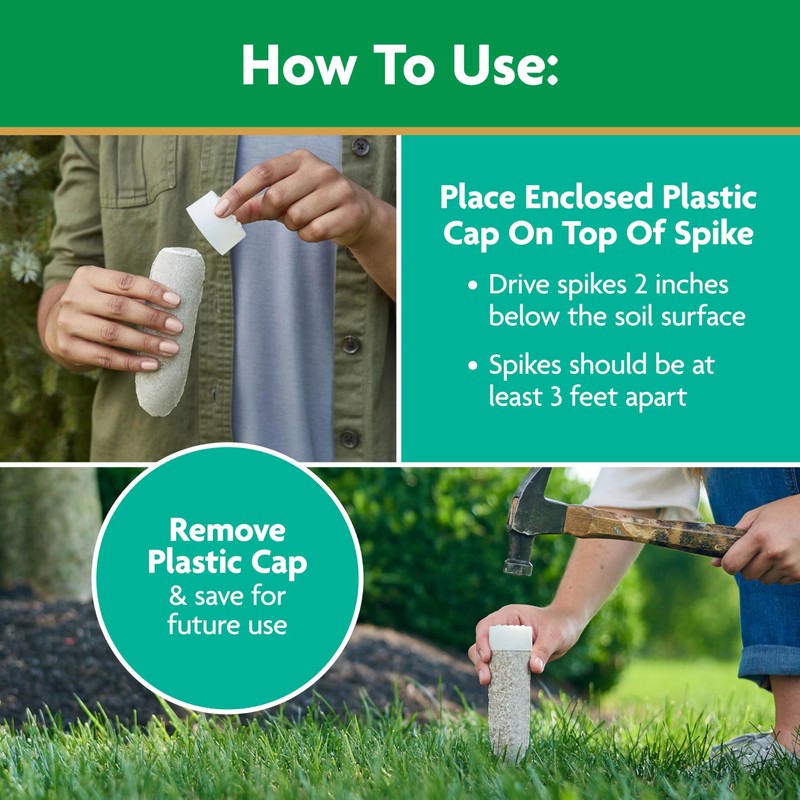 How To Use:

Place Enclosed Plastic Cap On Top Of Spike

• Drive spikes 2 inches below the soil surface

• Spikes should be at least 3 feet apart

Remove Plastic Cap & save for future use