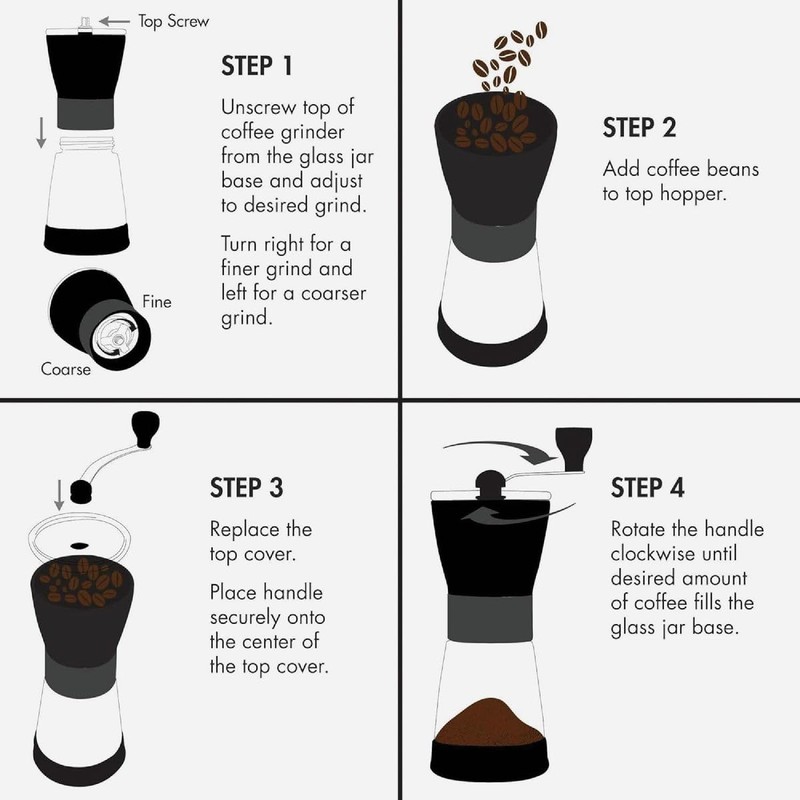 Top Screw

STEP 1

Unscrew top of coffee grinder from the glass jar base and adjust to desired grind.

Turn right for a finer grind and left for a coarser grind.

Fine

Coarse

STEP 2

Add coffee beans to top hopper.

STEP 3

Replace the top cover.

Place handle securely onto the center of the top cover.

STEP 4

Rotate the handle clockwise until desired amount of coffee fills the glass jar base.