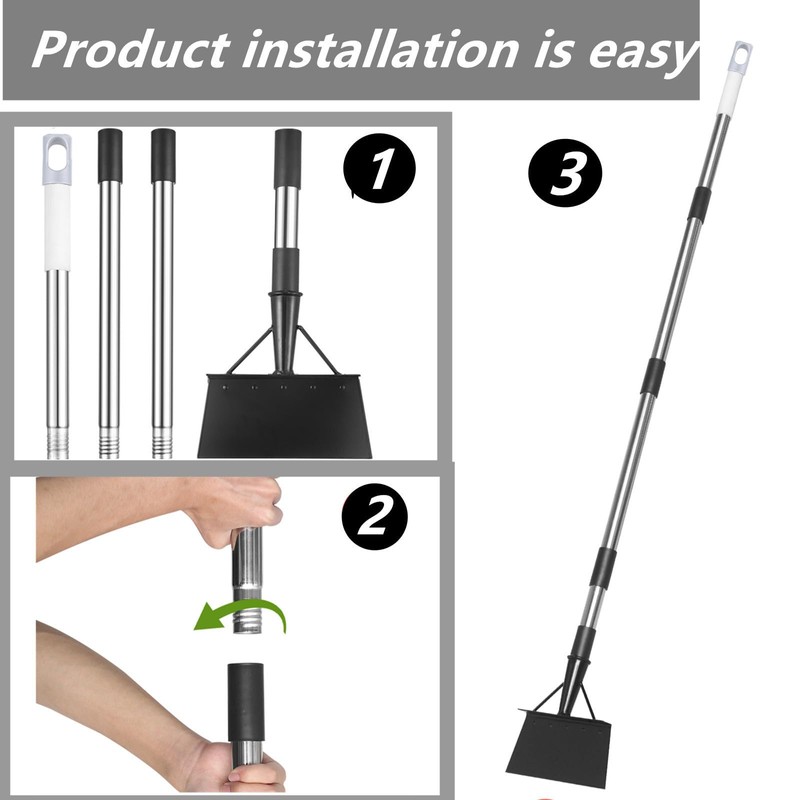 Product installation is easy

1

3

2