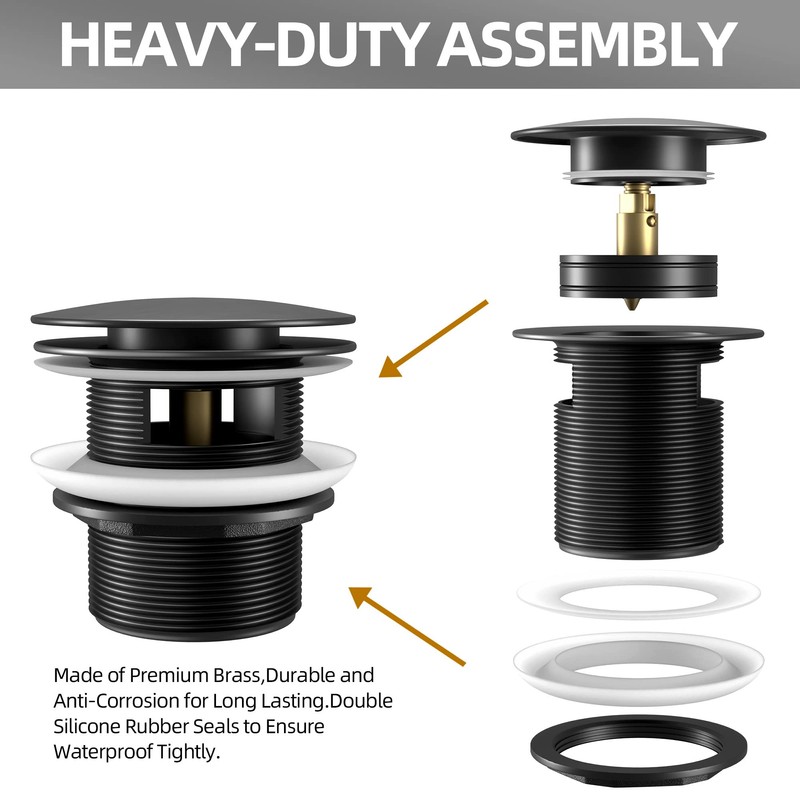 HEAVY-DUTY ASSEMBLY

Made of Premium Brass,Durable and Anti-Corrosion for Long Lasting.Double Silicone Rubber Seals to Ensure Waterproof Tightly.