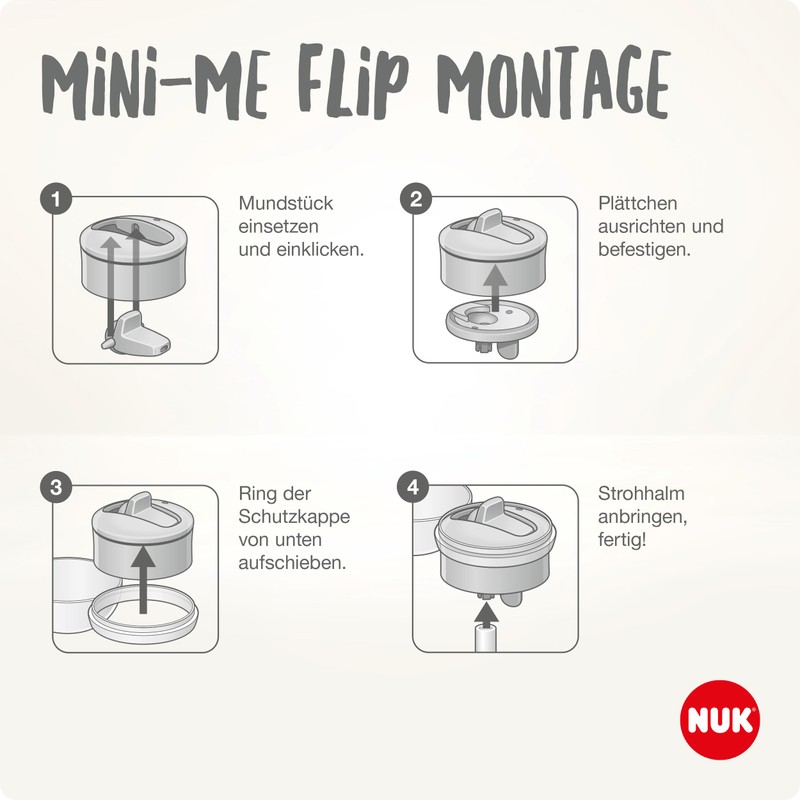 MiNi-ME FLiP MONTAGE

1
Mundstück einsetzen und einklicken.

2
Plättchen ausrichten und befestigen.

3
Ring der Schutzkappe von unten aufschieben.

4
Strohhalm anbringen, fertig!

NUK