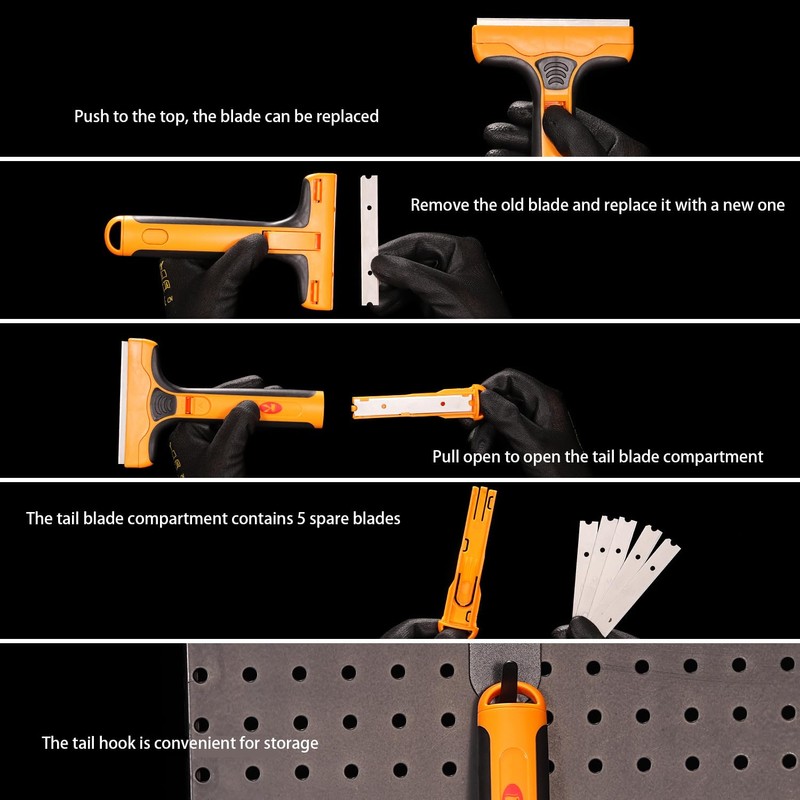 Push to the top, the blade can be replaced

Remove the old blade and replace it with a new one

Pull open to open the tail blade compartment

The tail blade compartment contains 5 spare blades

The tail hook is convenient for storage