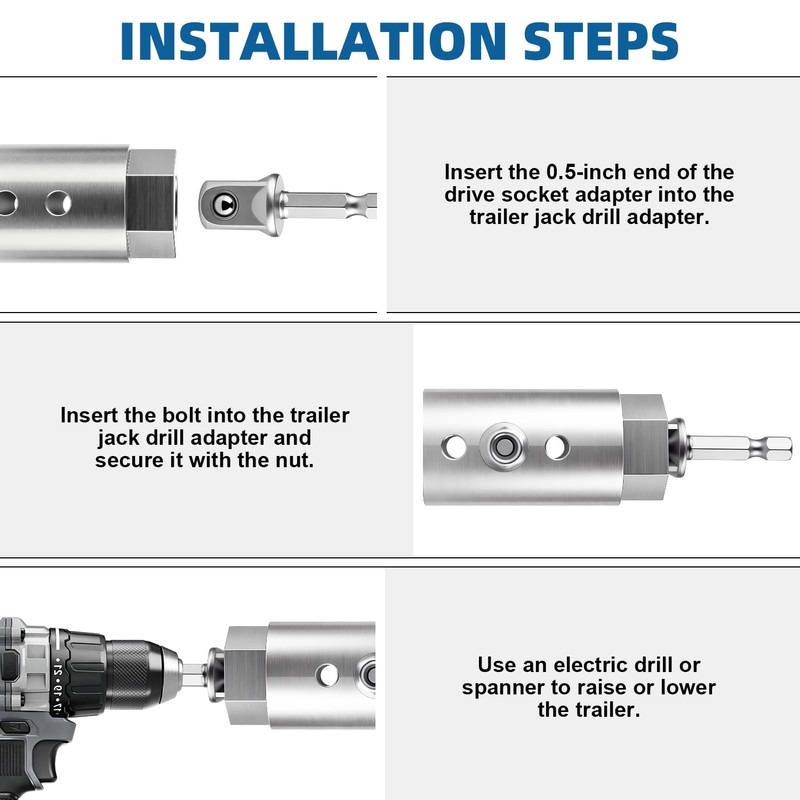 INSTALLATION STEPS

Insert the 0.5-inch end of the drive socket adapter into the trailer jack drill adapter.

Insert the bolt into the trailer jack drill adapter and secure it with the nut.

Use an electric drill or spanner to raise or lower the trailer.