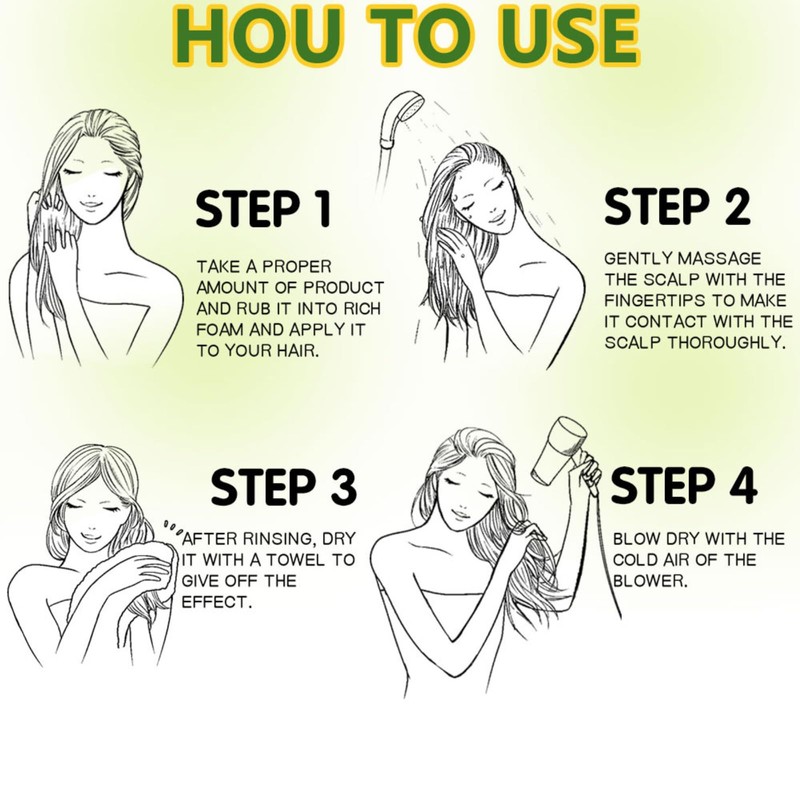 HOU TO USE

STEP 1

TAKE A PROPER AMOUNT OF PRODUCT AND RUB IT INTO RICH FOAM AND APPLY IT TO YOUR HAIR.

STEP 2

GENTLY MASSAGE THE SCALP WITH THE FINGERTIPS TO MAKE IT CONTACT WITH THE SCALP THOROUGHLY.

STEP 3

AFTER RINSING, DRY IT WITH A TOWEL TO GIVE OFF THE EFFECT.

STEP 4

BLOW DRY WITH THE COLD AIR OF THE BLOWER.