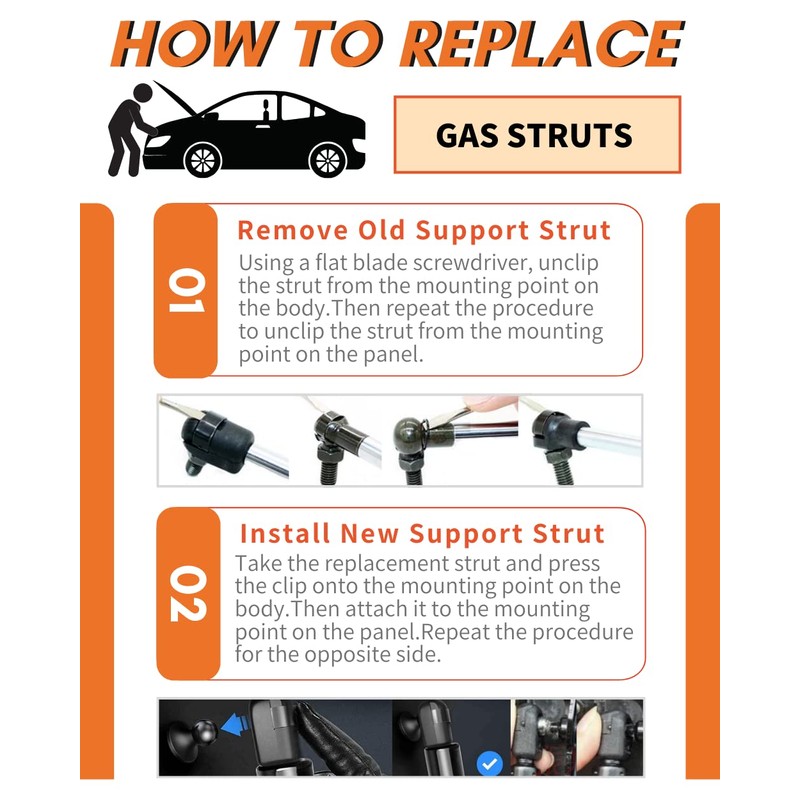 HOW TO REPLACE

GAS STRUTS

01

Remove Old Support Strut

Using a flat blade screwdriver, unclip the strut from the mounting point on the body.Then repeat the procedure to unclip the strut from the mounting point on the panel.

02

Install New Support Strut

Take the replacement strut and press the clip onto the mounting point on the body.Then attach it to the mounting point on the panel.Repeat the procedure for the opposite side.