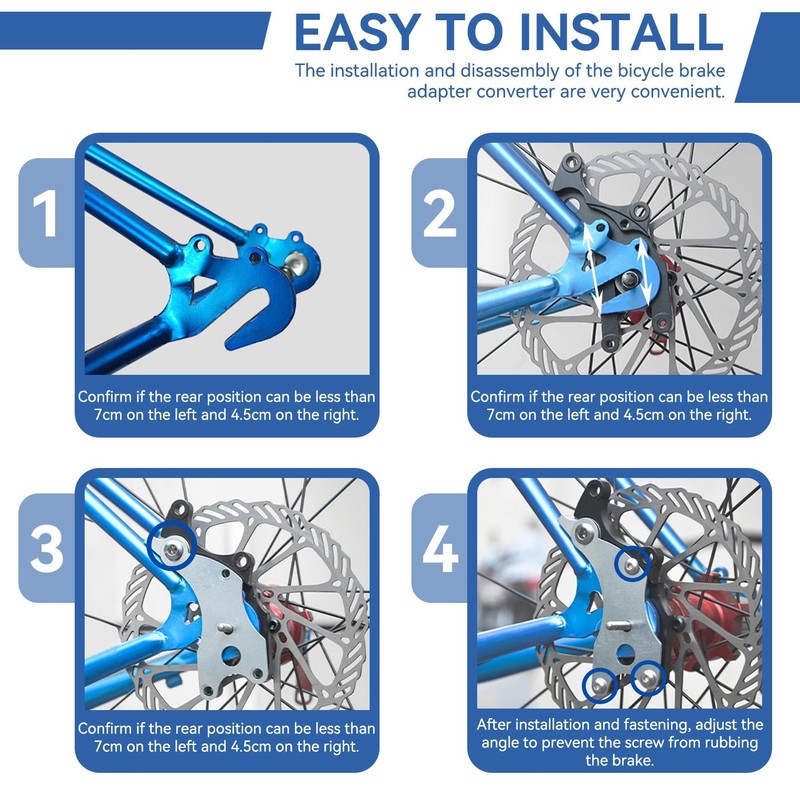 EASY TO INSTALL

The installation and disassembly of the bicycle brake adapter converter are very convenient.

1

Confirm if the rear position can be less than 7cm on the left and 4.5cm on the right.

2

Confirm if the rear position can be less than 7cm on the left and 4.5cm on the right.

3

Confirm if the rear position can be less than 7cm on the left and 4.5cm on the right.

4

After installation and fastening, adjust the angle to prevent the screw from rubbing the brake.