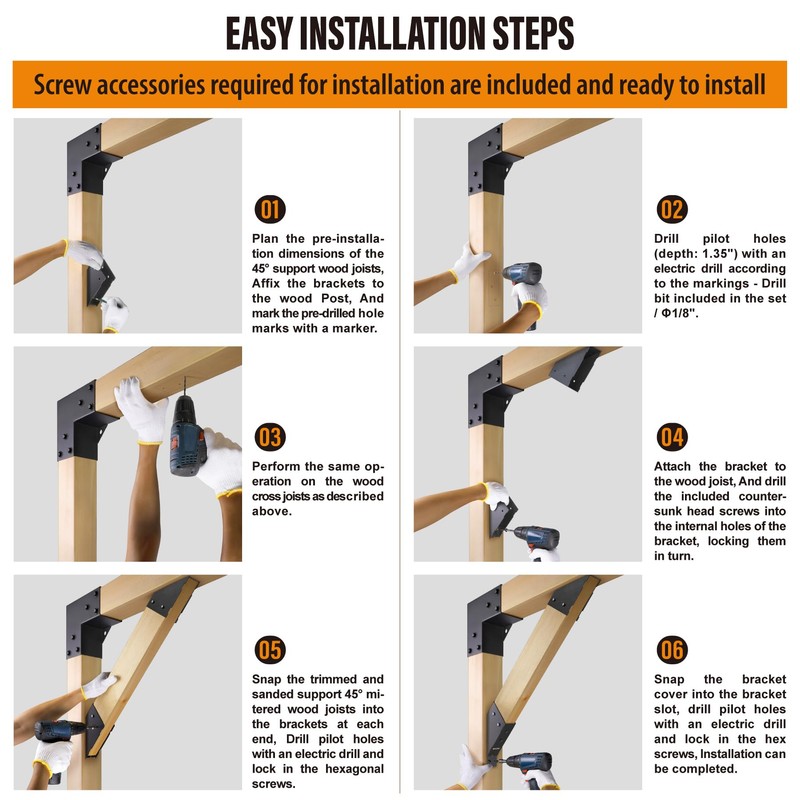 EASY INSTALLATION STEPS

Screw accessories required for installation are included and ready to install

01

Plan the pre-installation dimensions of the 45° support wood joists, Affix the brackets to the wood Post, And mark the pre-drilled hole marks with a marker.

02

Drill pilot holes (depth: 1.35") with an electric drill according to the markings - Drill bit included in the set / Φ1/8".

03

Perform the same operation on the wood cross joists as described above.

04

Attach the bracket to the wood joist, And drill the included countersunk head screws into the internal holes of the bracket, locking them in turn.

05

Snap the trimmed and sanded support 45° mitered wood joists into the brackets at each end, Drill pilot holes with an electric drill and lock in the hexagonal screws.

06

Snap the bracket cover into the bracket slot, drill pilot holes with an electric drill and lock in the hex screws, Installation can be completed.