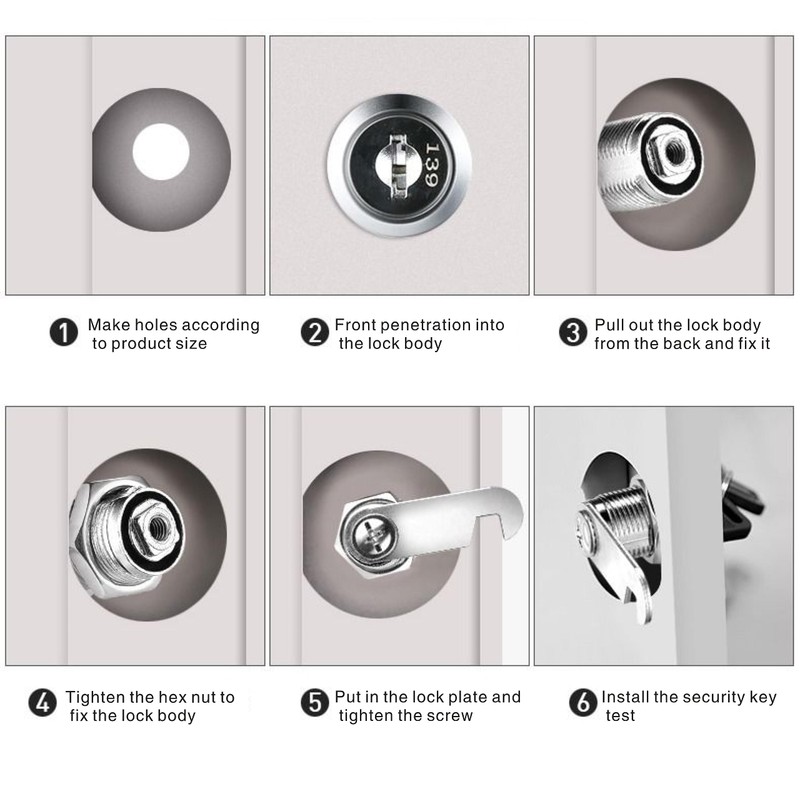 139

1 Make holes according to product size

2 Front penetration into the lock body

3 Pull out the lock body from the back and fix it

4 Tighten the hex nut to fix the lock body

5 Put in the lock plate and tighten the screw

6 Install the security key test